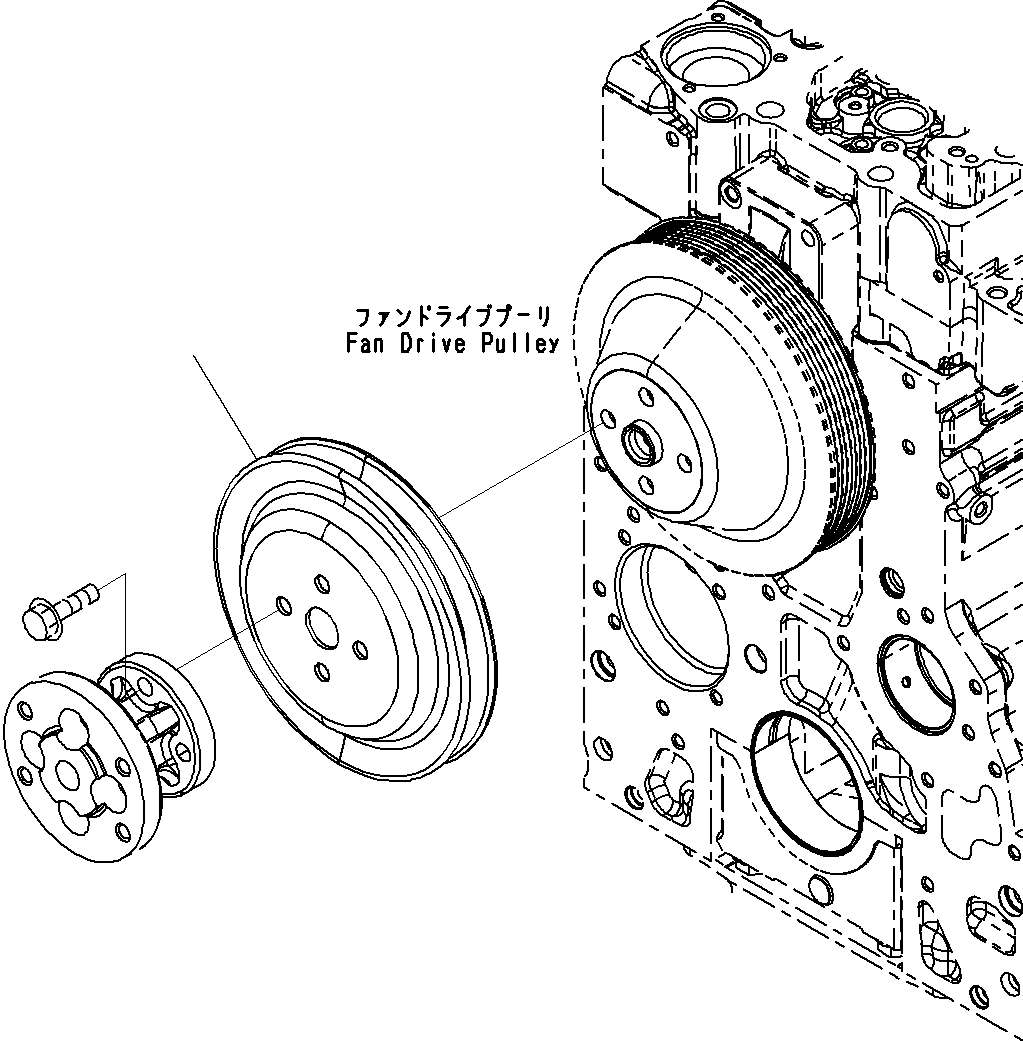 ファンドライブプーリ
Fan Drive Pulley