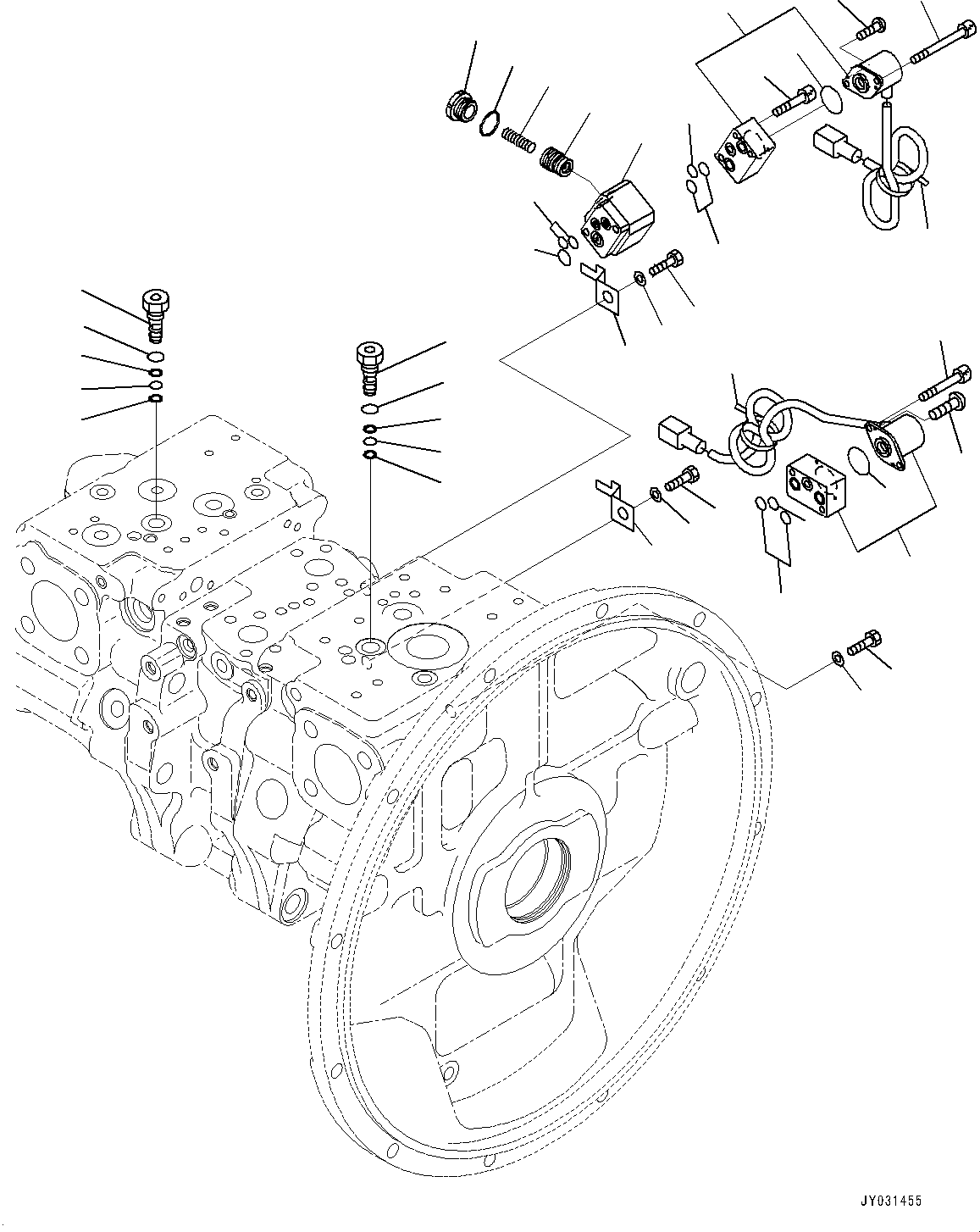 JY031455