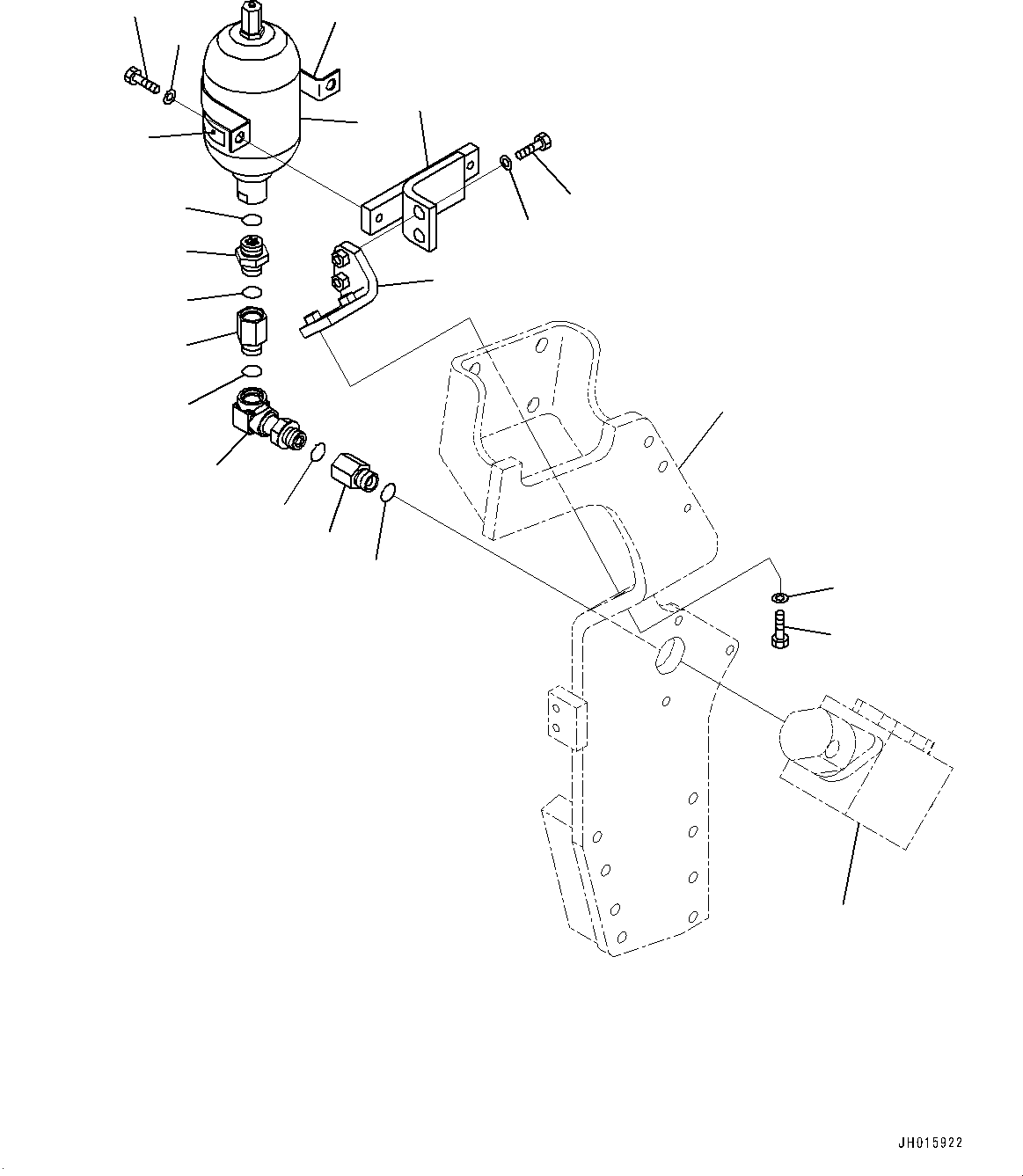 JH015922