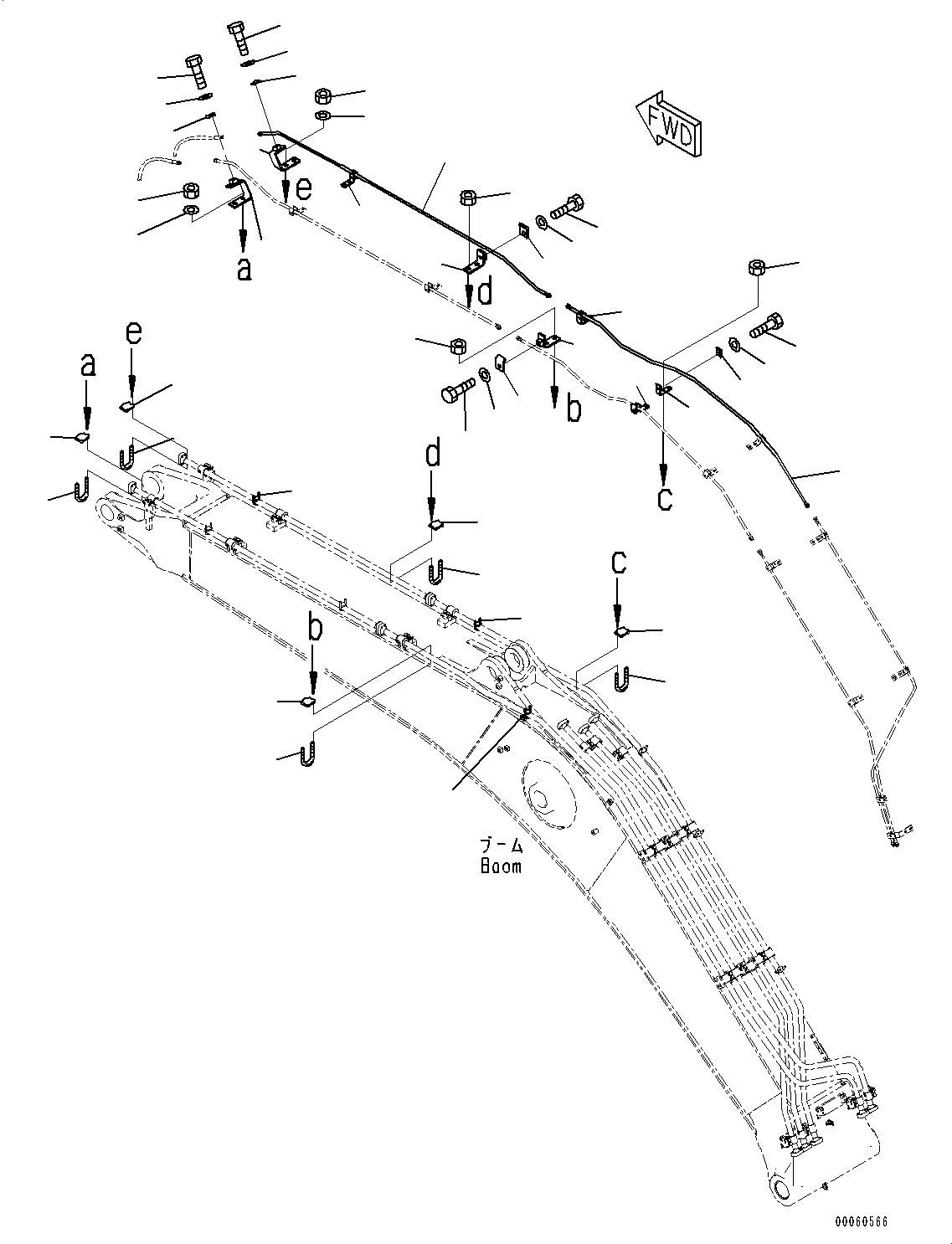 FWD

e

a

d

b

c

e

a

d

c

b

ブーム
Boom

00060566