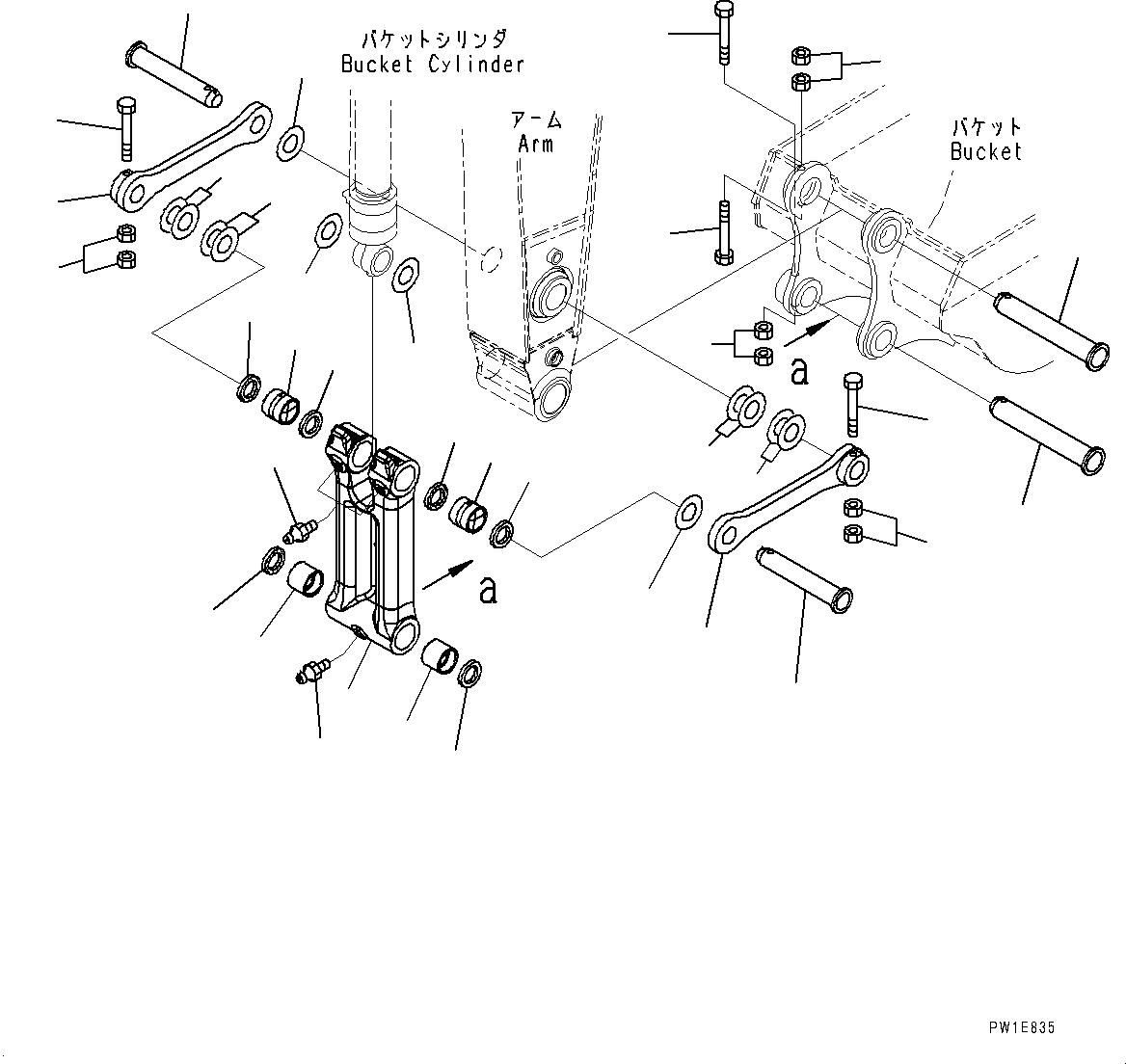 バケットシリンダ
Bucket Cylinder

アーム
Arm

バケット
Bucket

a

a

PW1E835