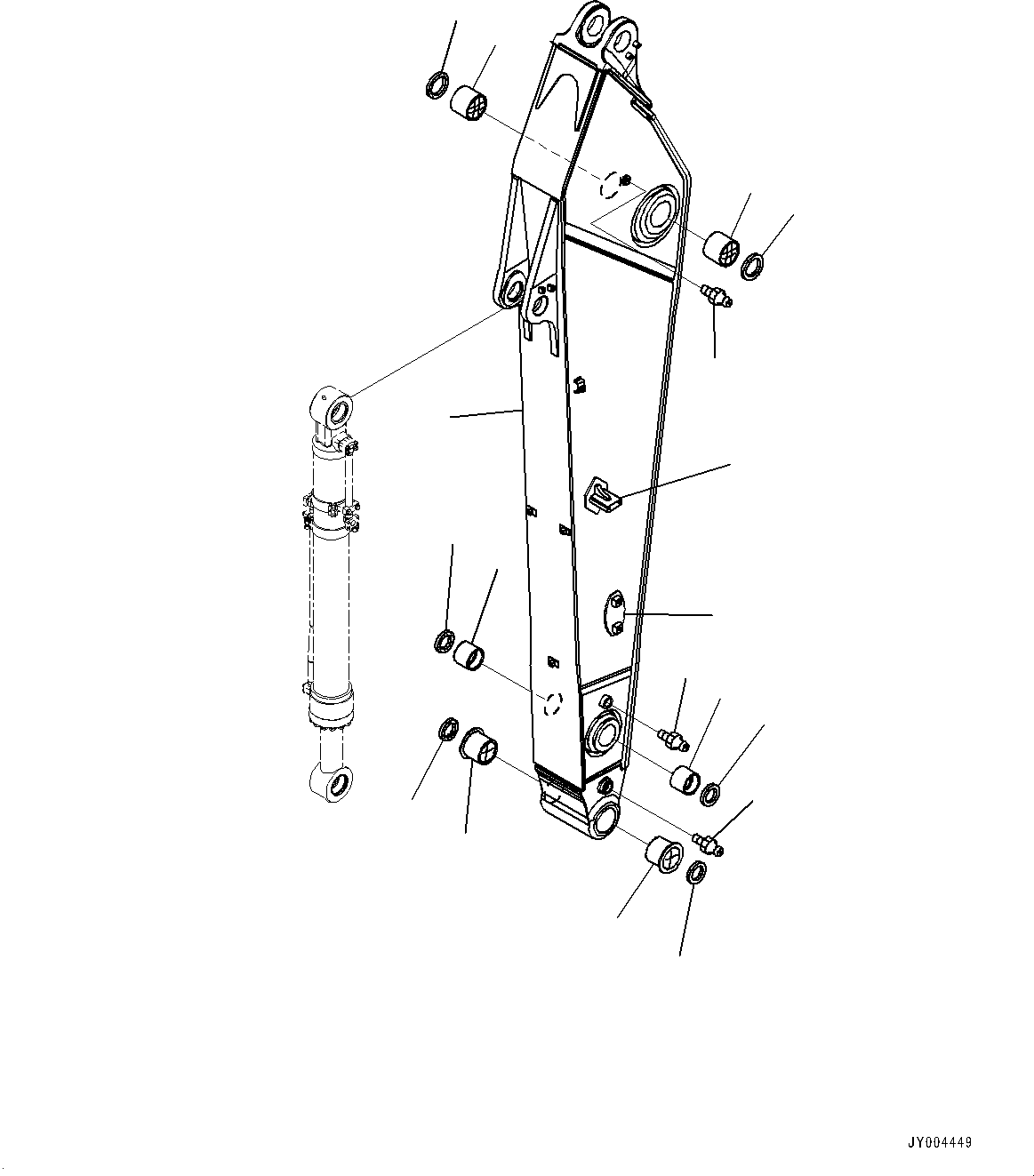 JY004449