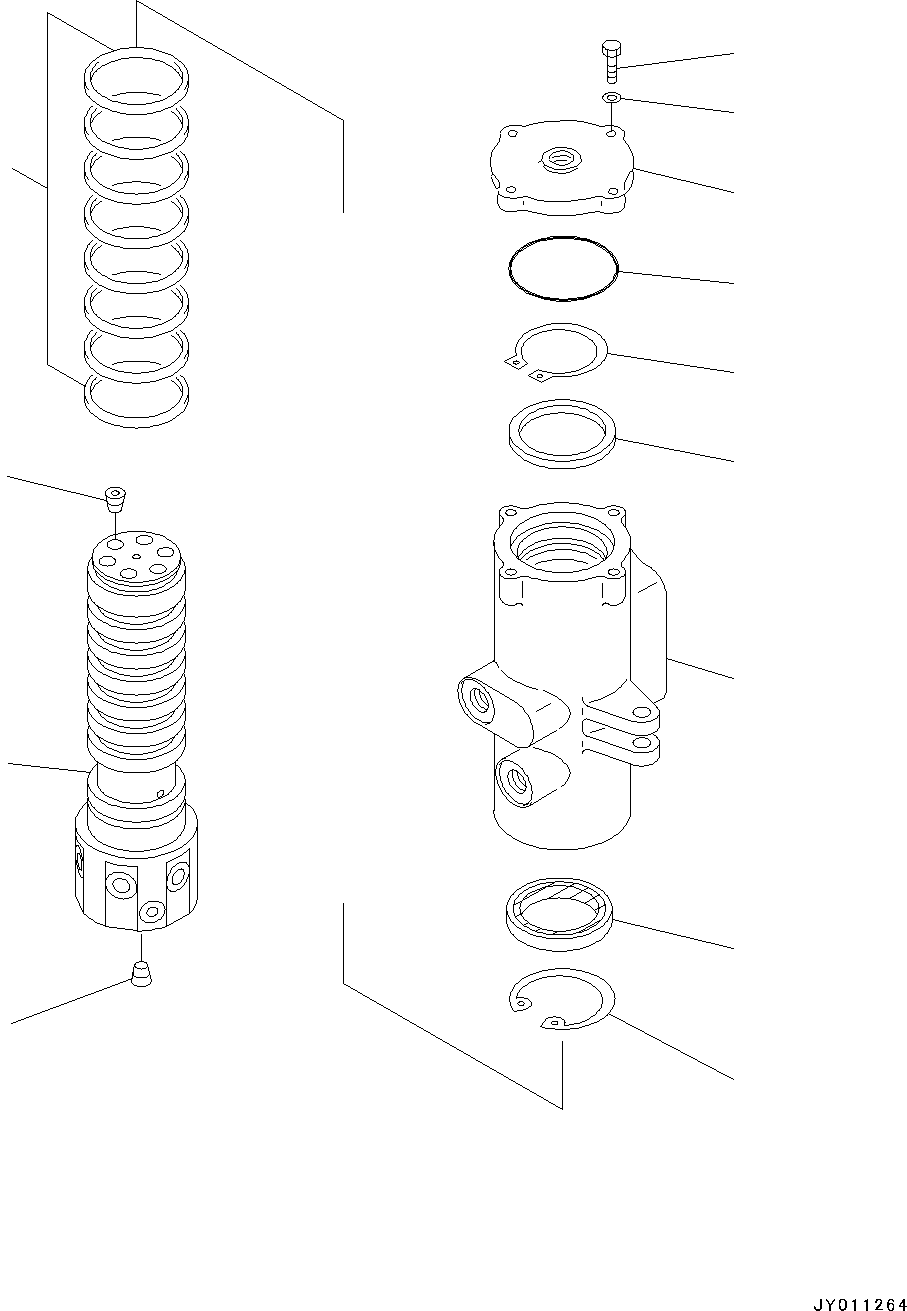 JY011264