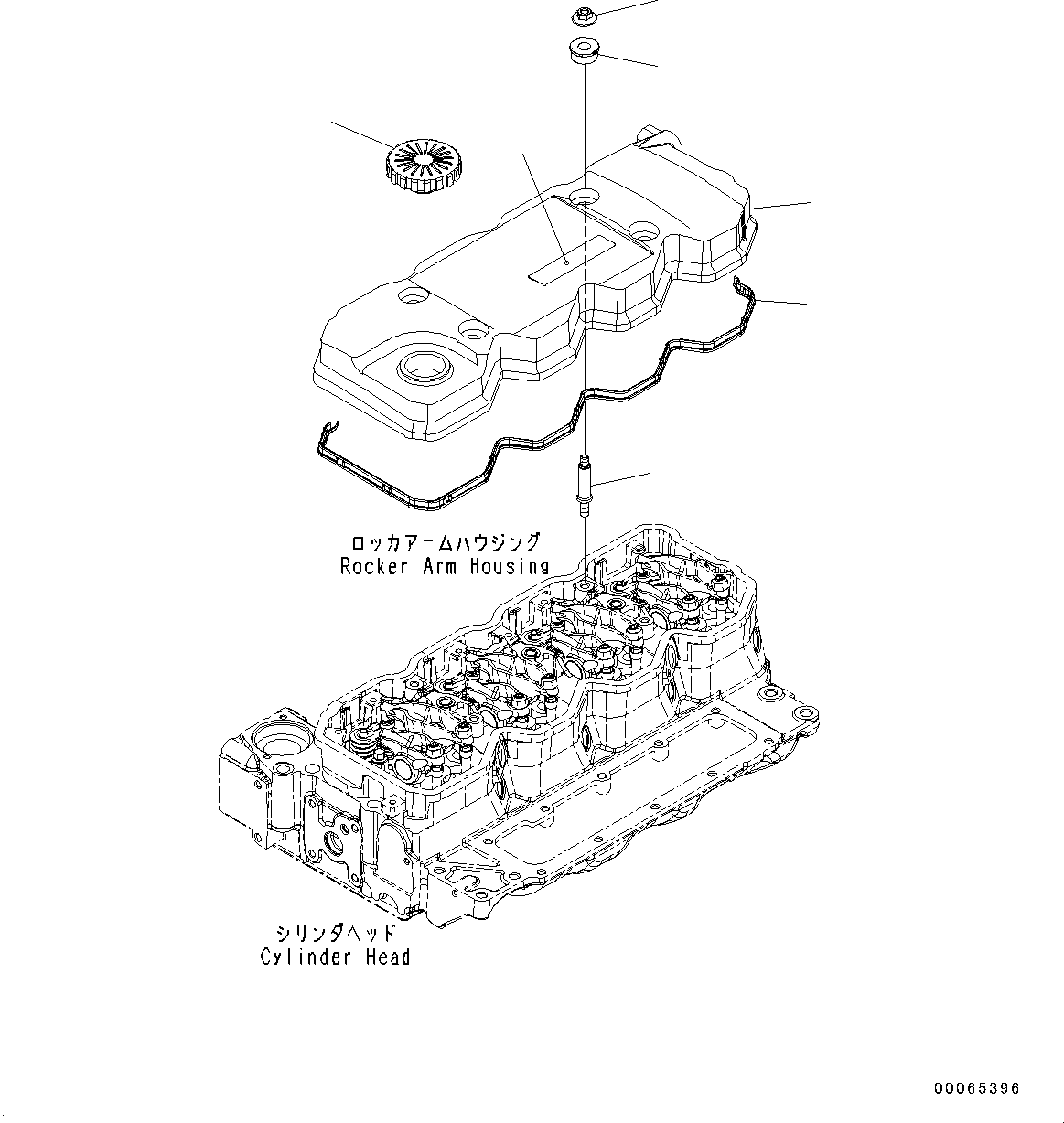 ロッカアームハウジング
Rocker Arm Housing

シリンダヘッド
Cylinder Head

00065396