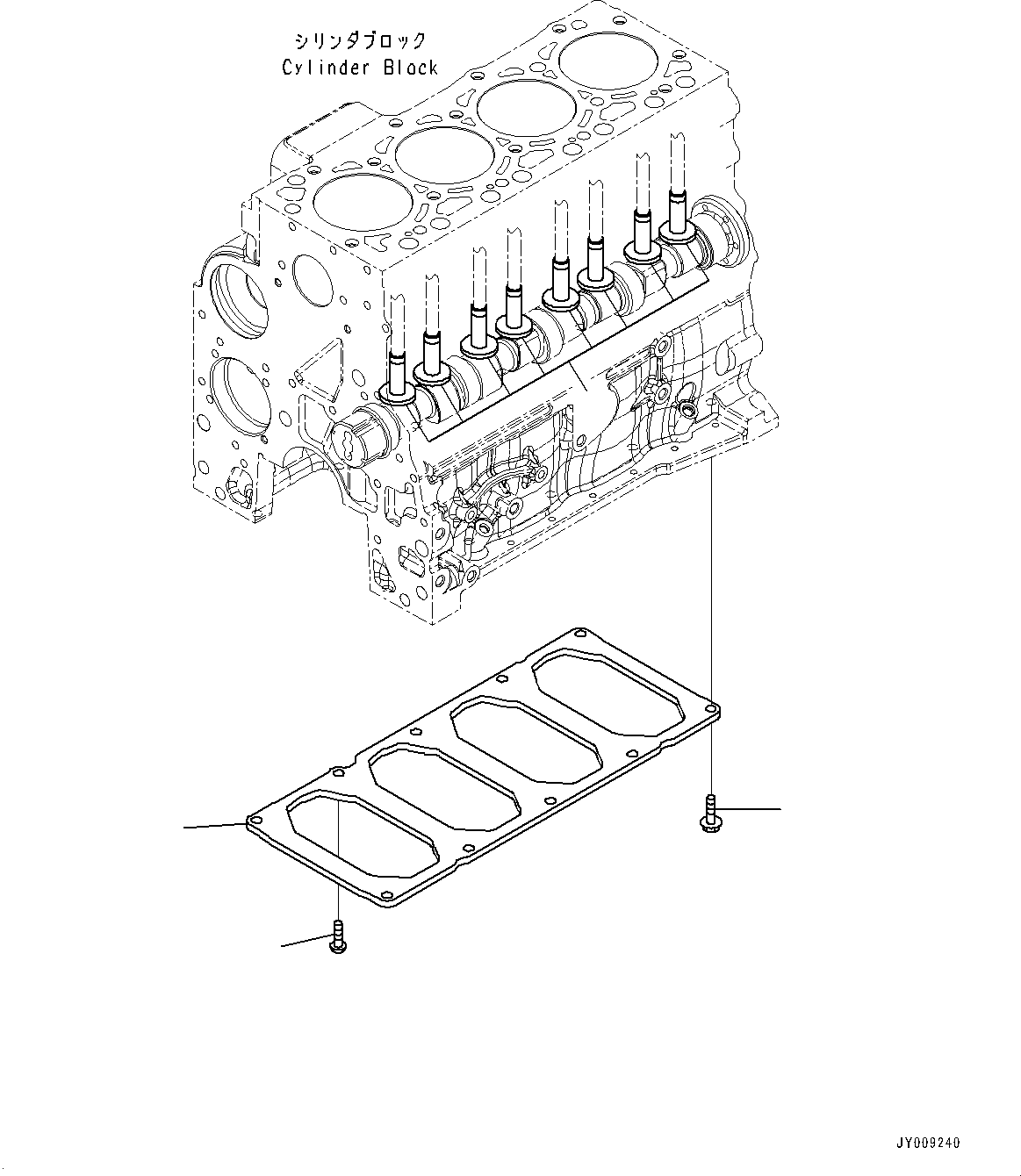 シリンダブロック
Cylinder Block

JY009240