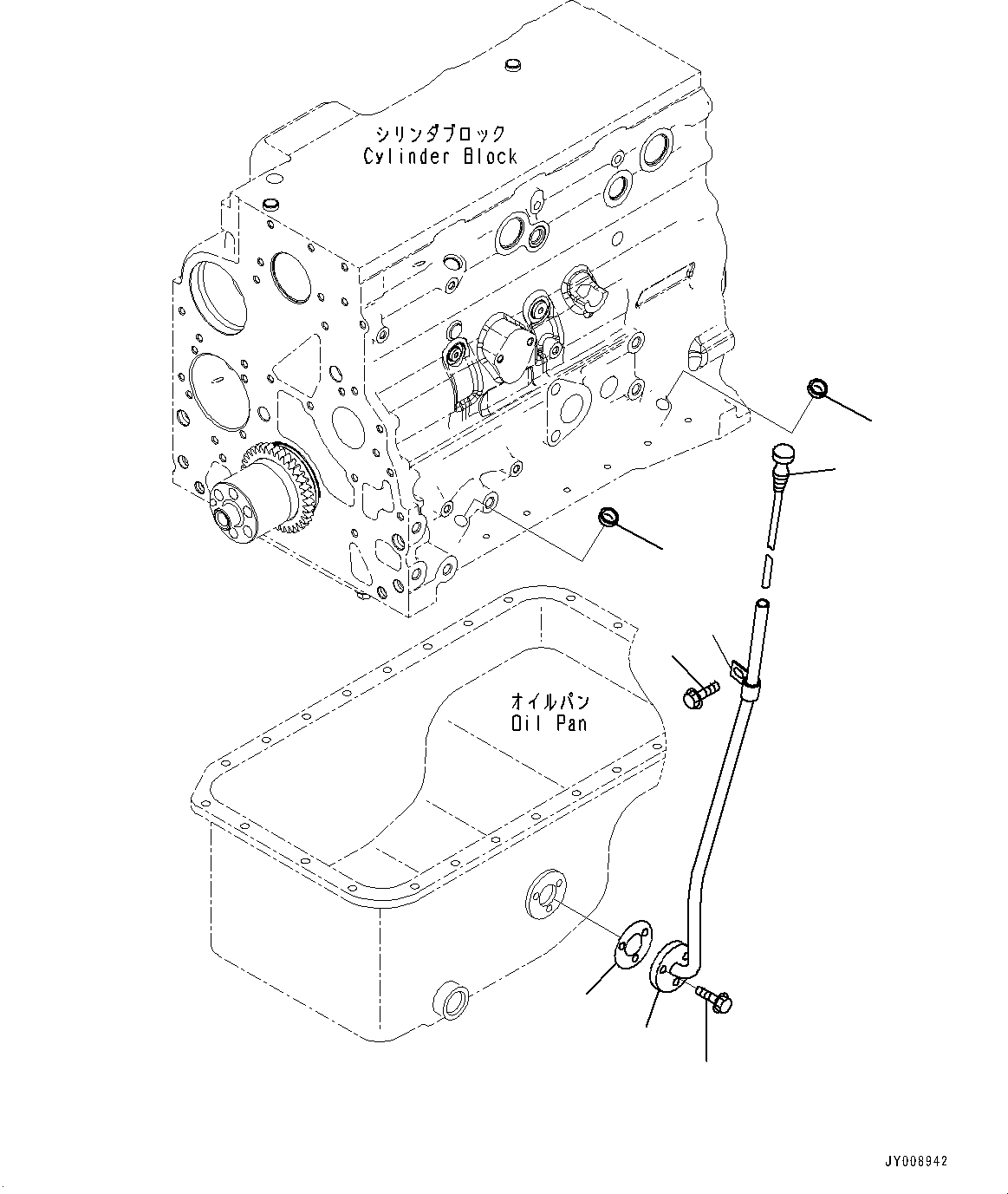 シリンダブロック
Cylinder Block

オイルパン
Oil Pan

JY008942