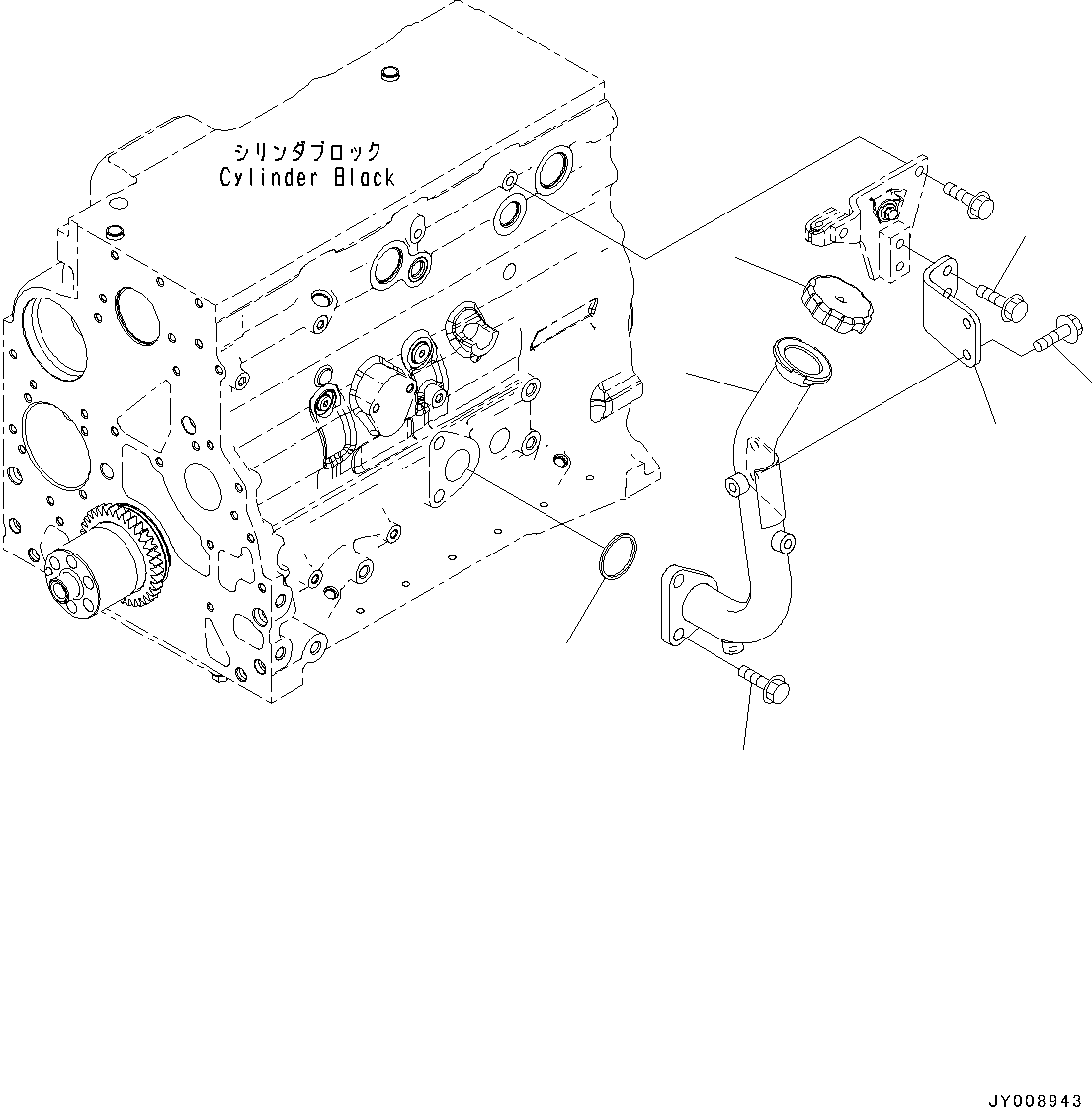 シリンダブロック
Cylinder Block

JY008943