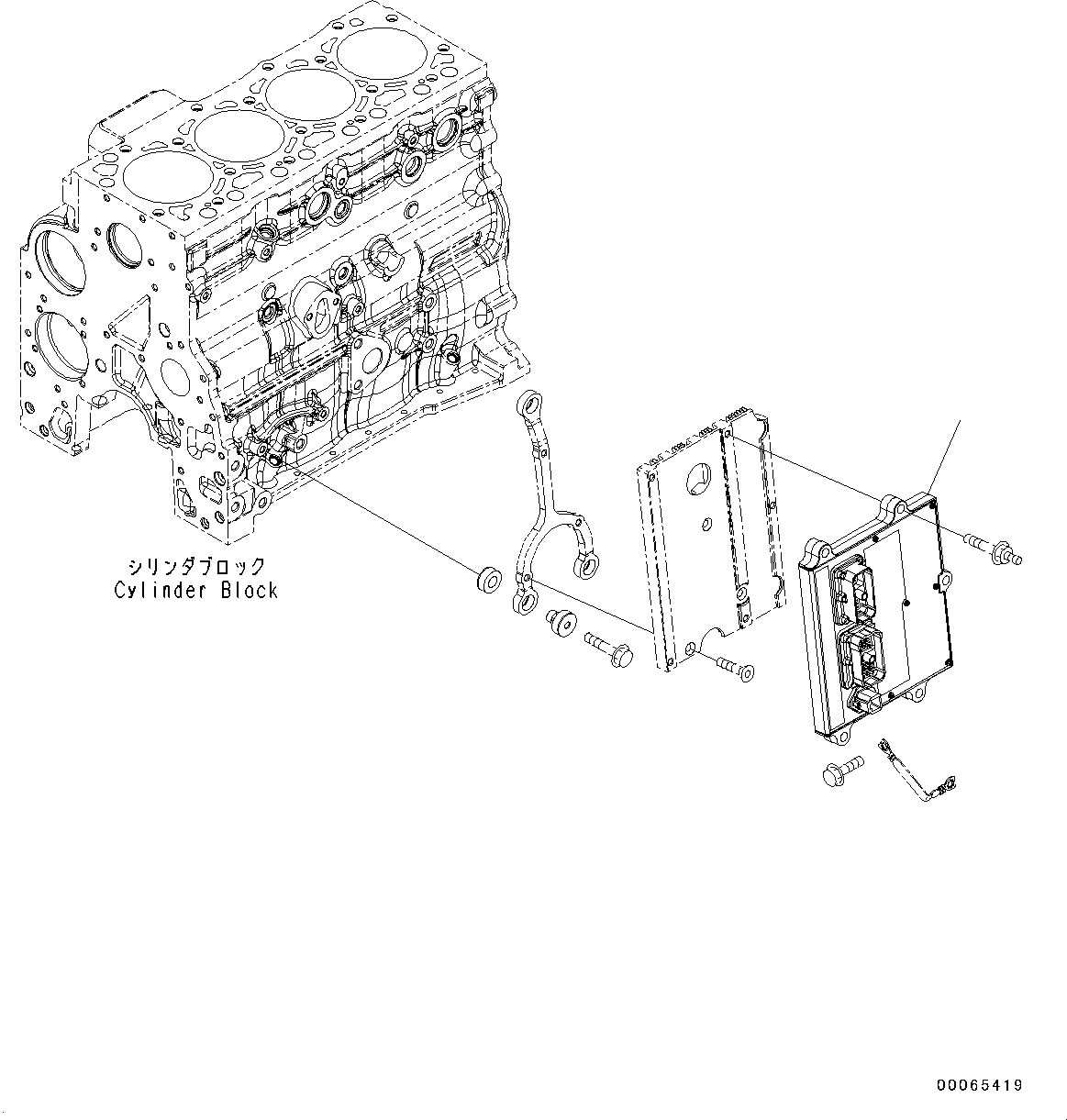 シリンダブロック
Cylinder Block

00065419