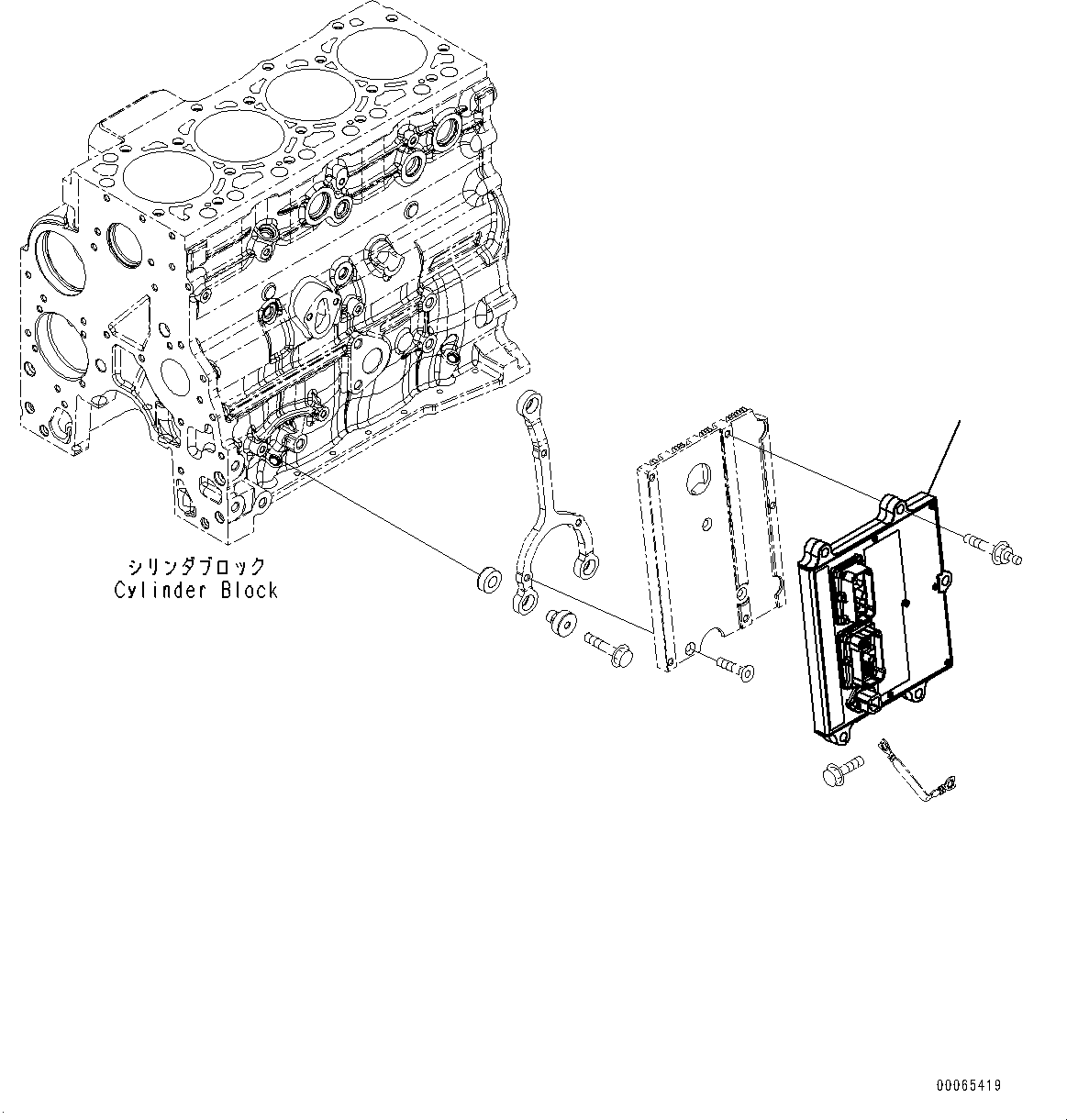 シリンダブロック
Cylinder Block

00065419