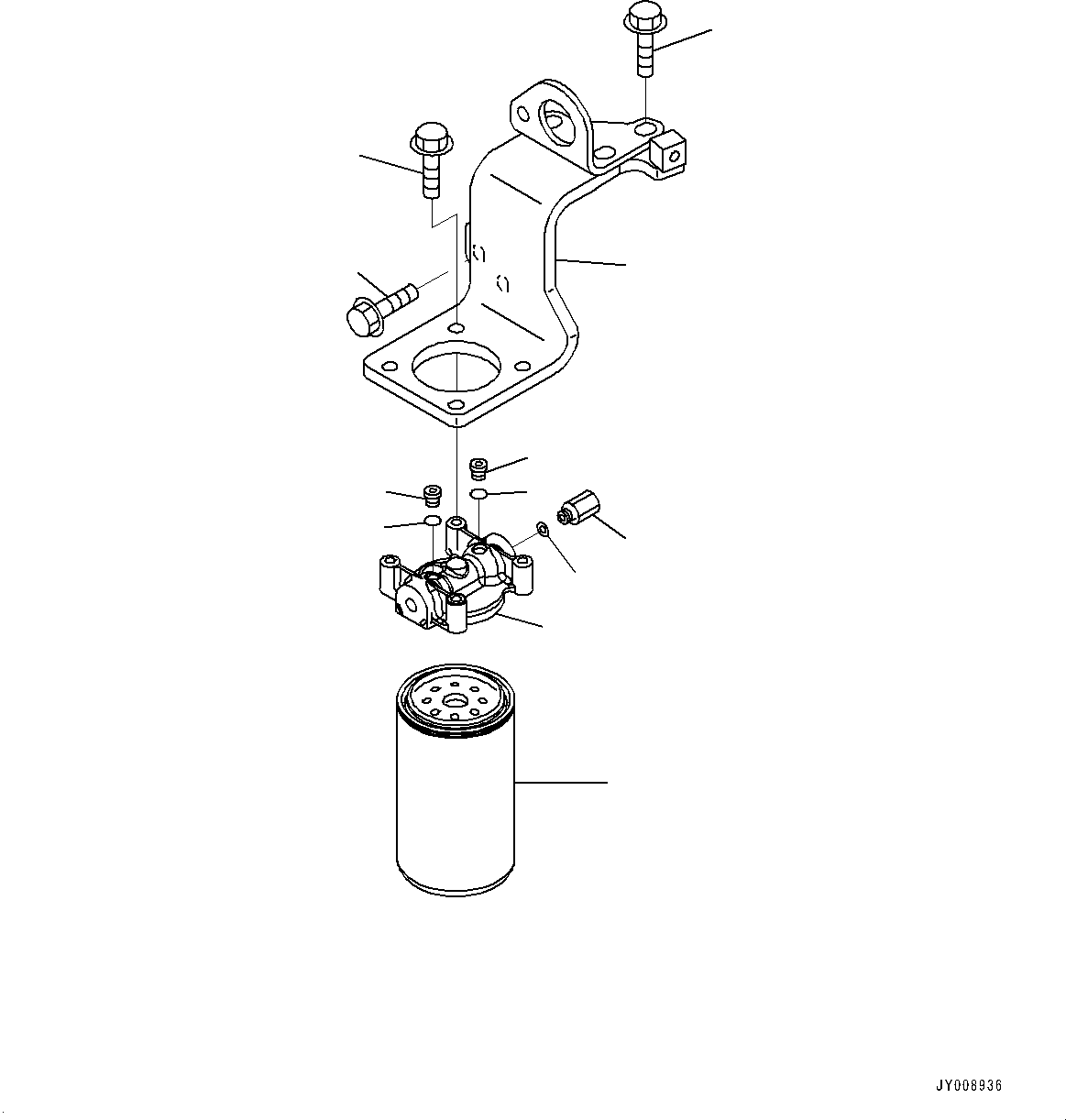 JY008936