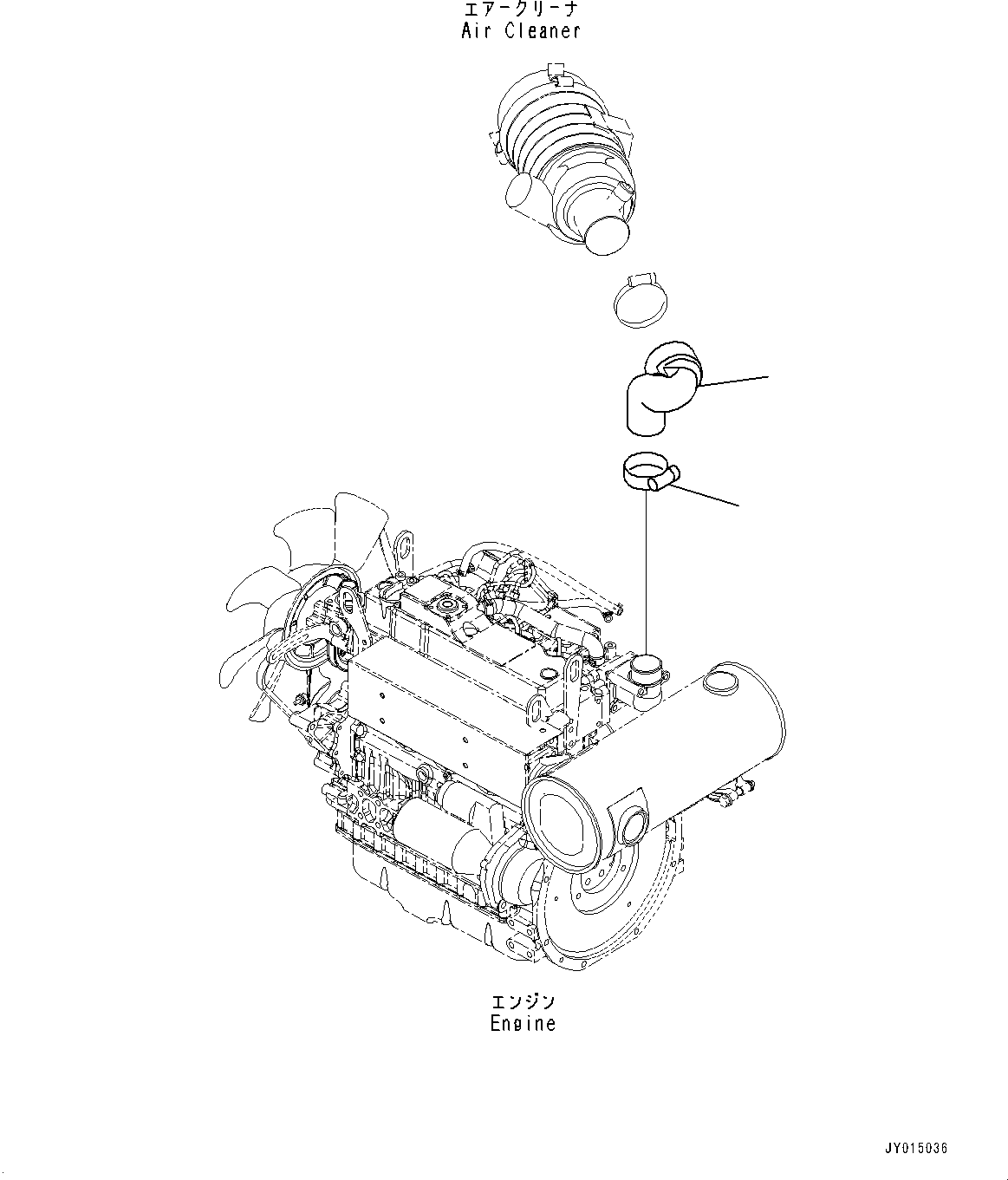 エアークリーナ
Air Cleaner

エンジン
Engine

JY015036