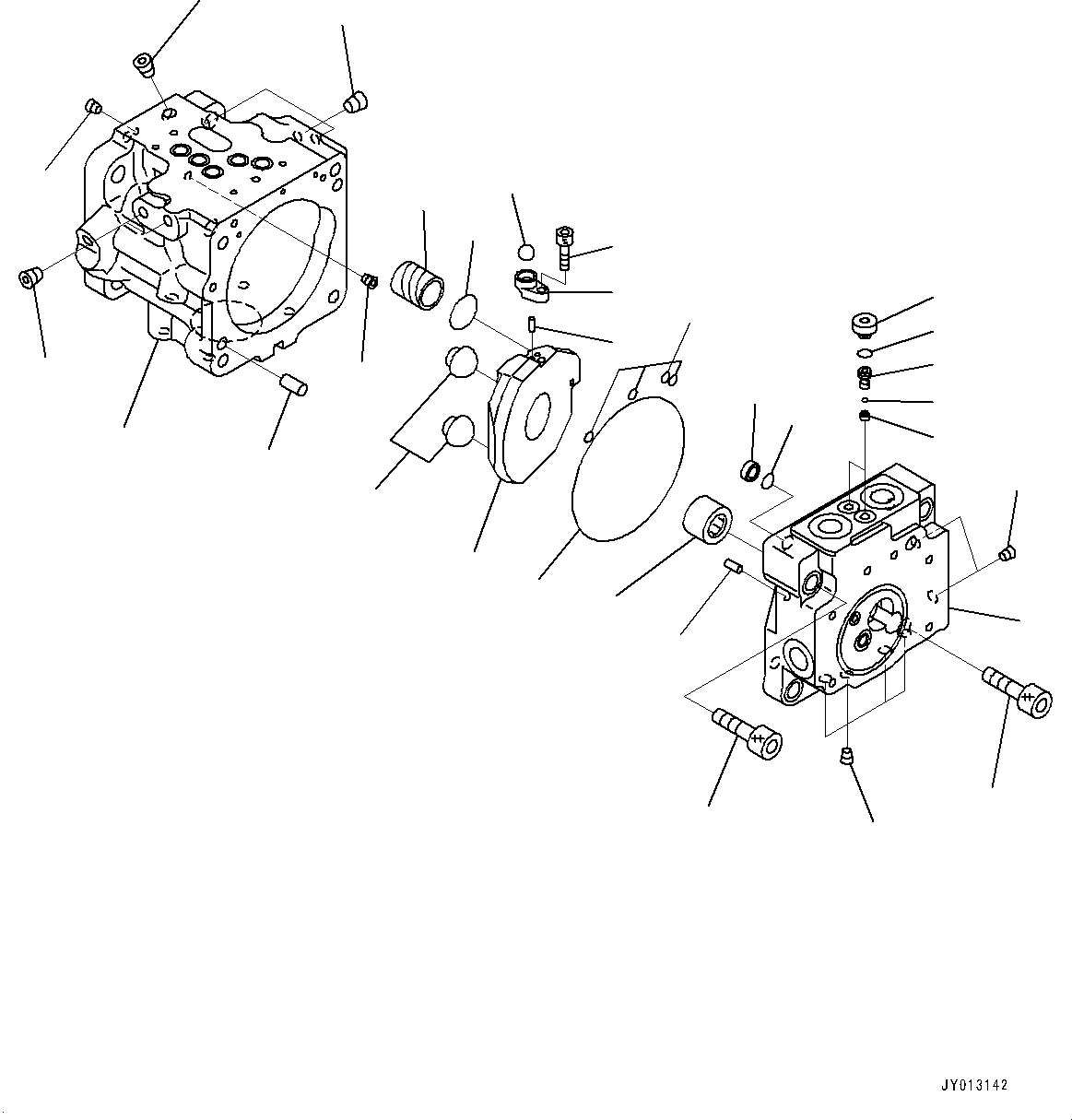 JY013142