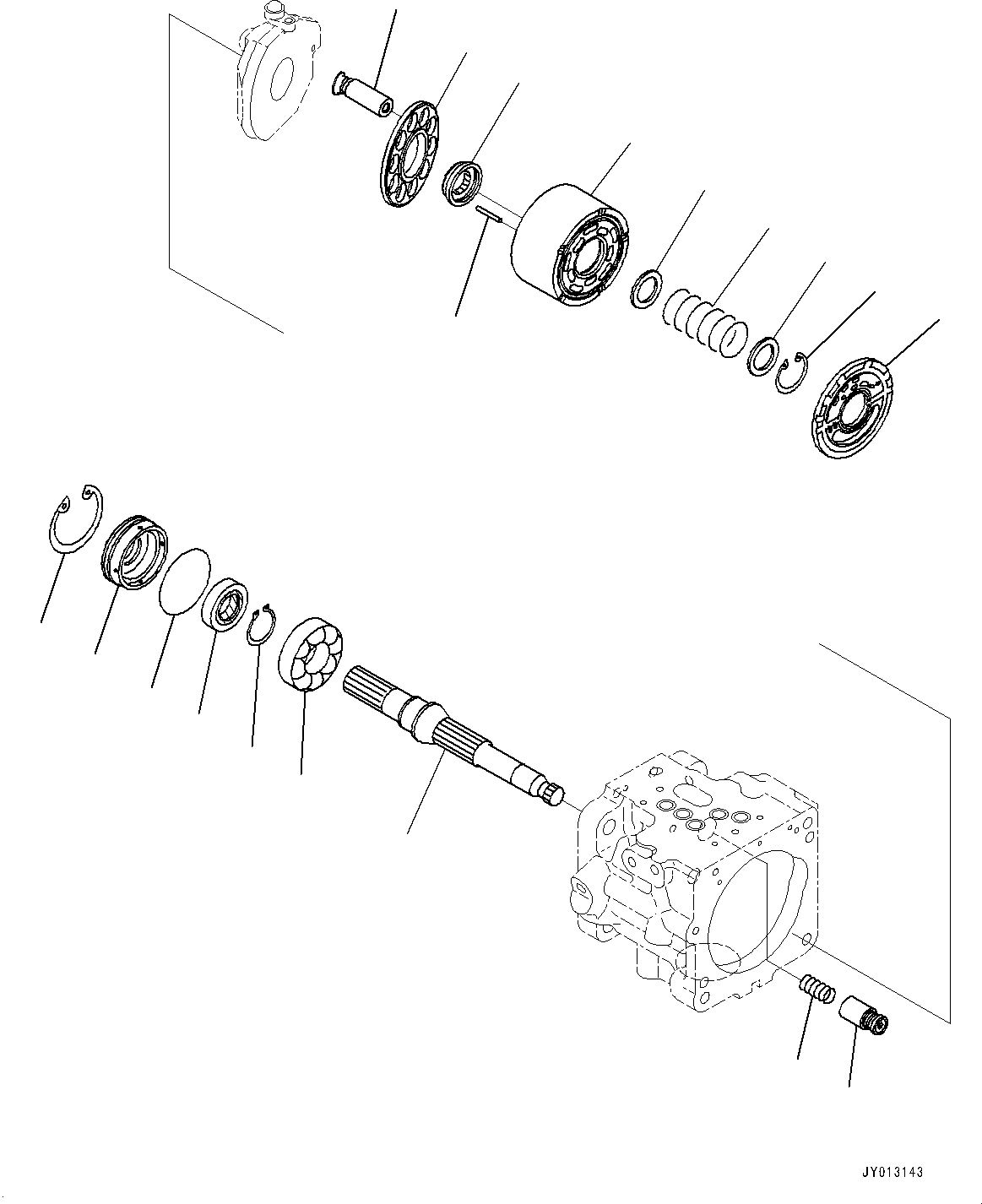 JY013143