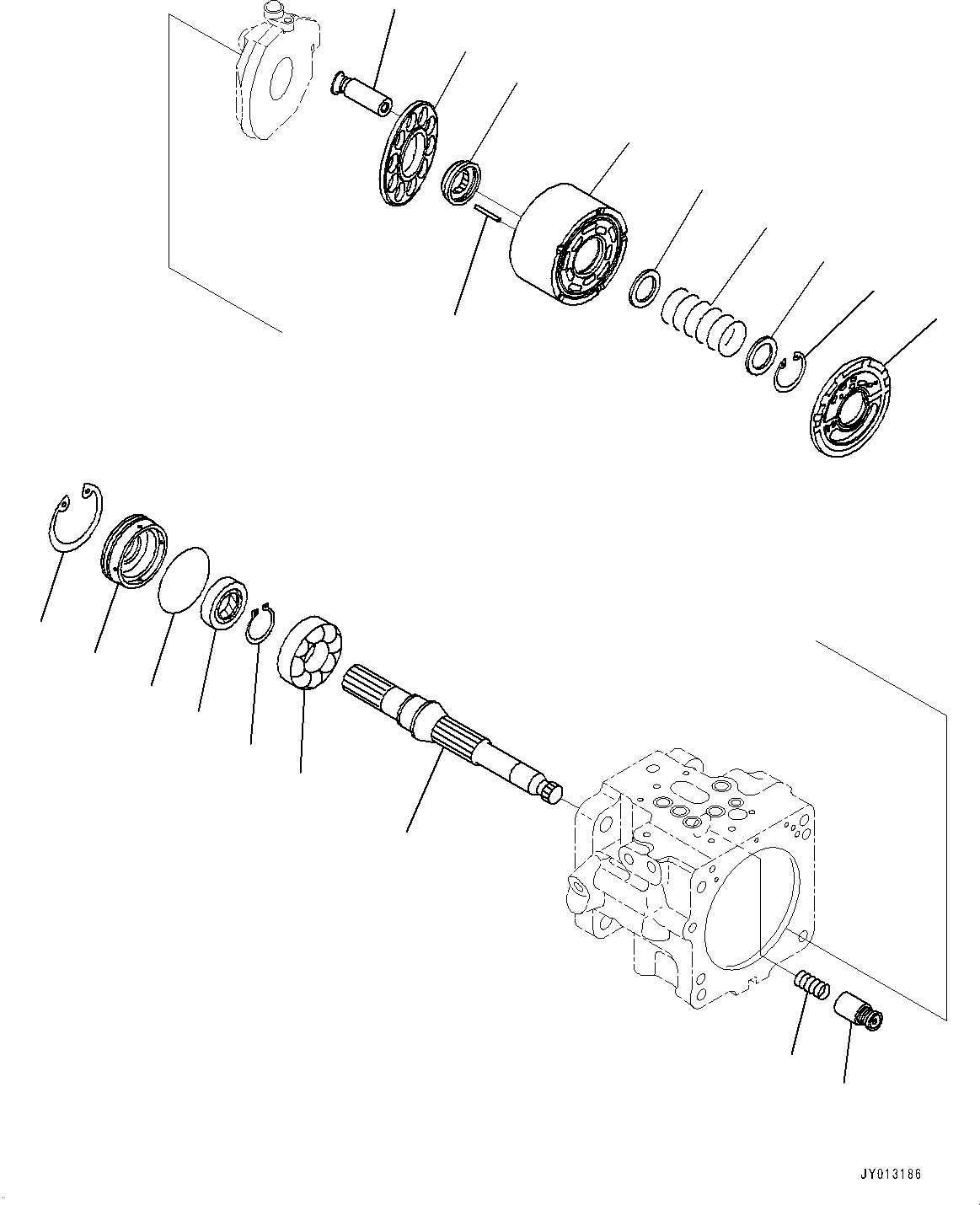 JY013186