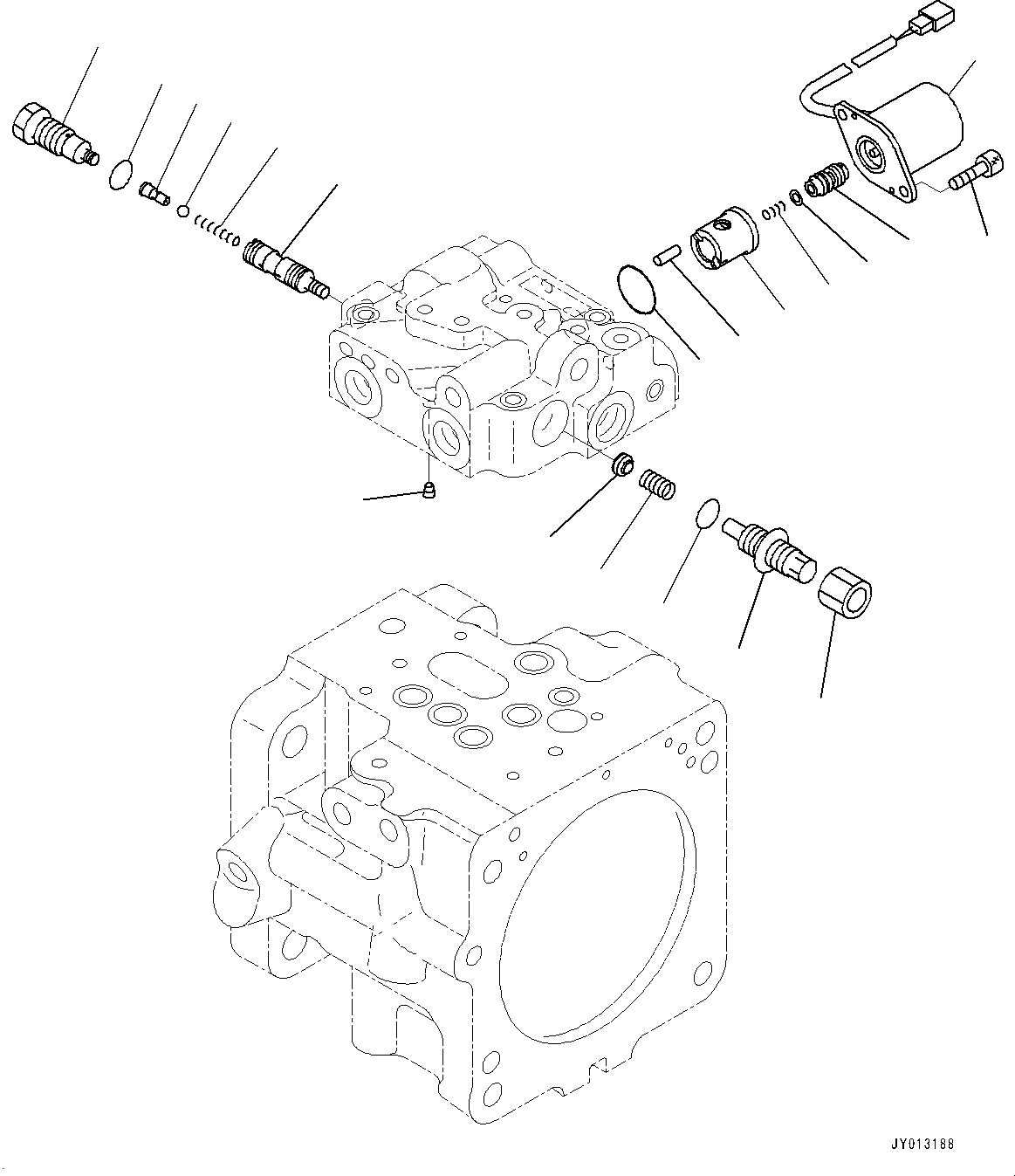 JY013188