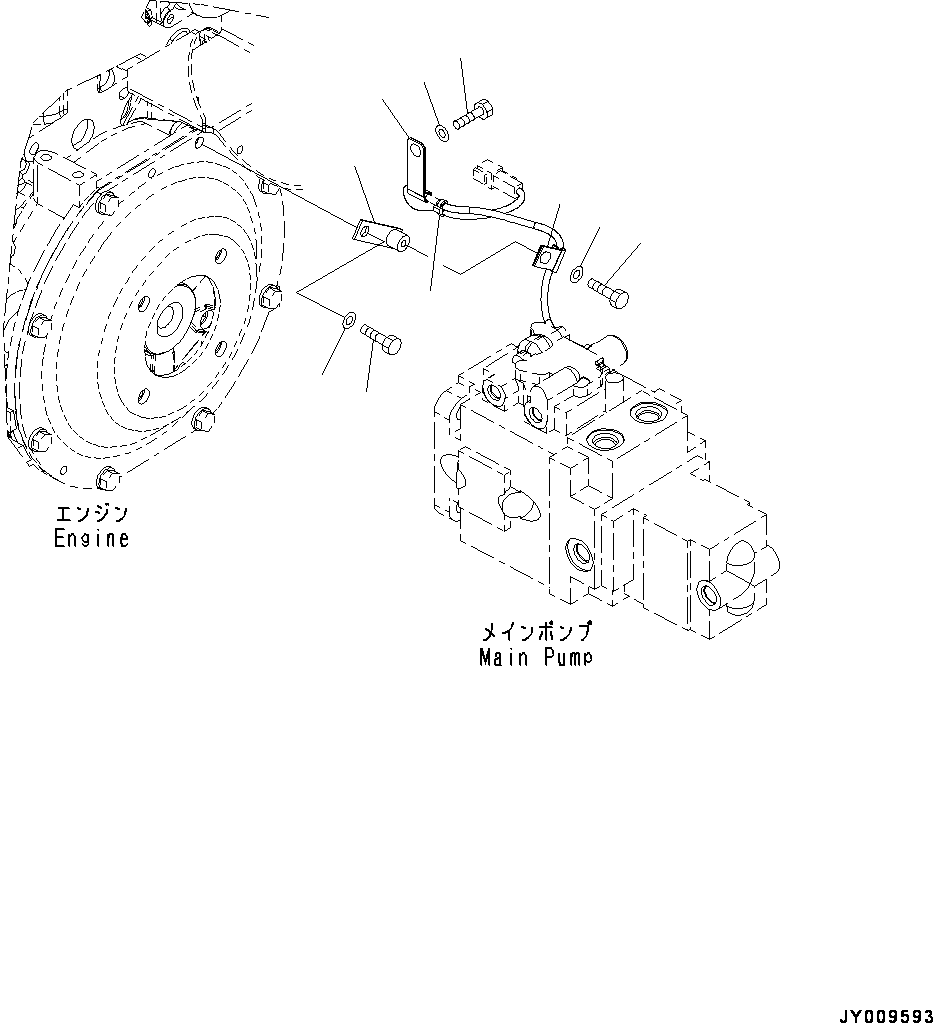 エンジン
Engine

メインポンプ
Main Pump

JY009593