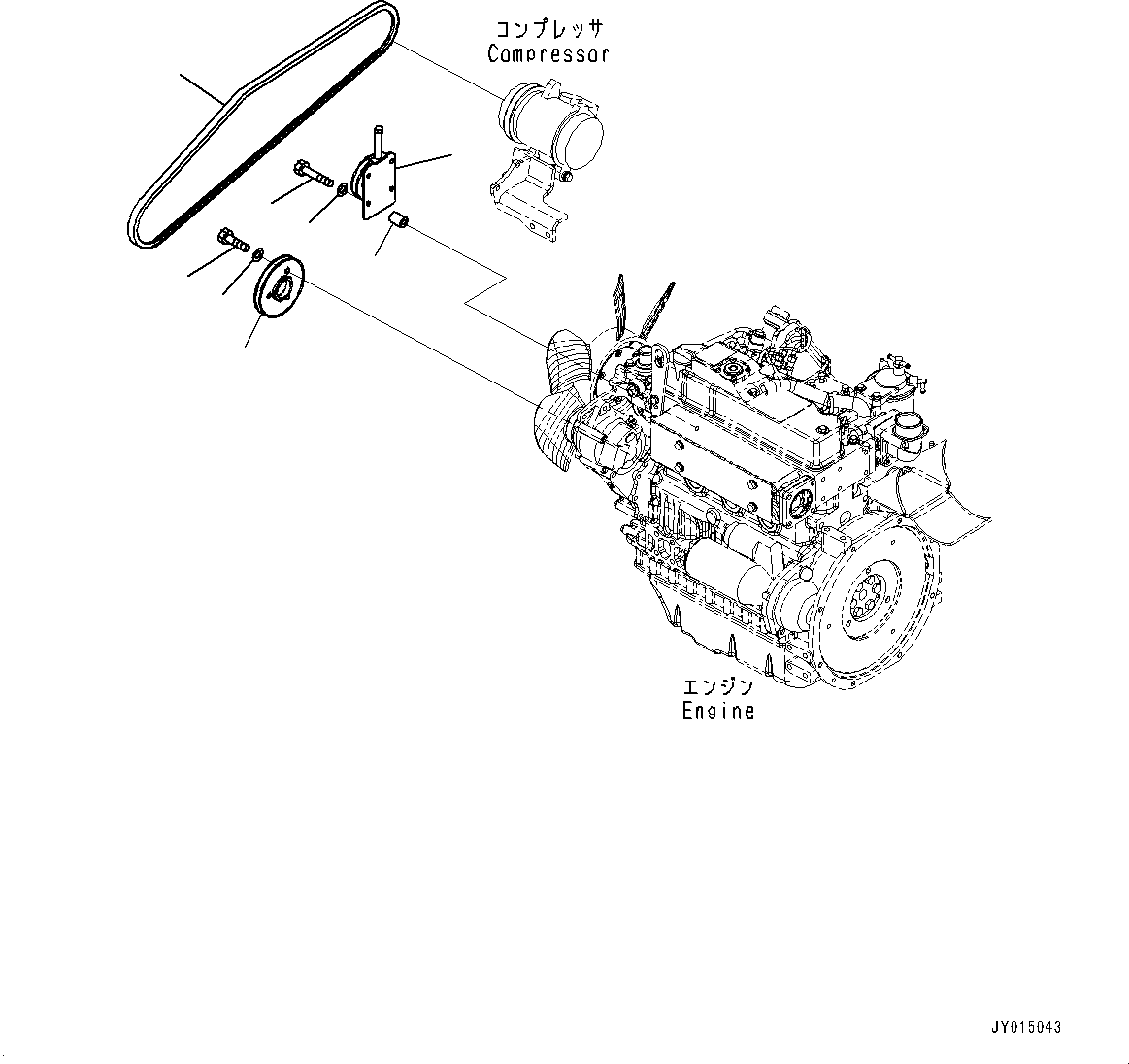 コンプレッサ
Compressor

エンジン
Engine

JY015043