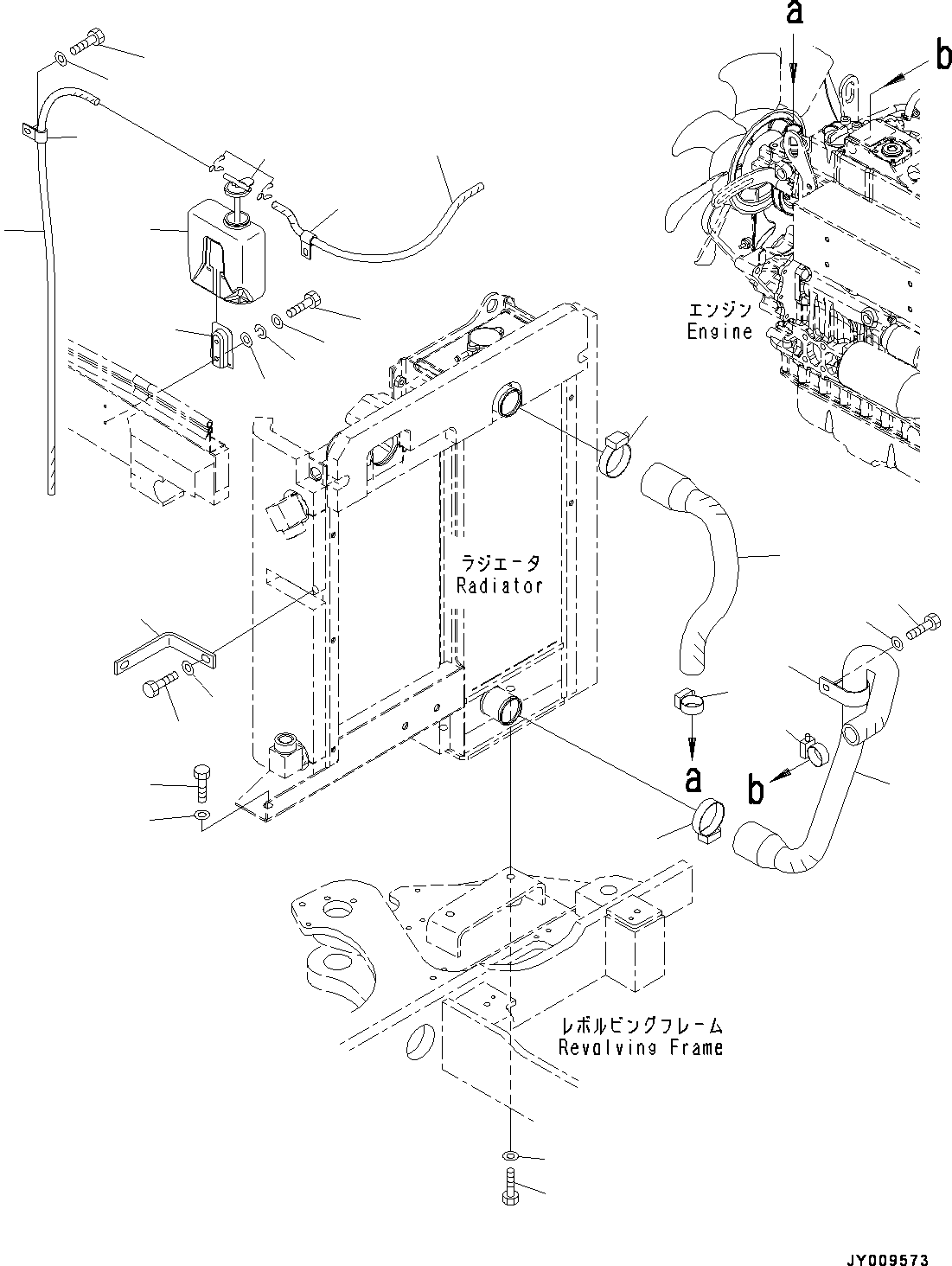 a
b
エンジン
Engine
ラジエータ
Radiator
a
b
レボルビングフレーム
Revolving Frame
JY009573