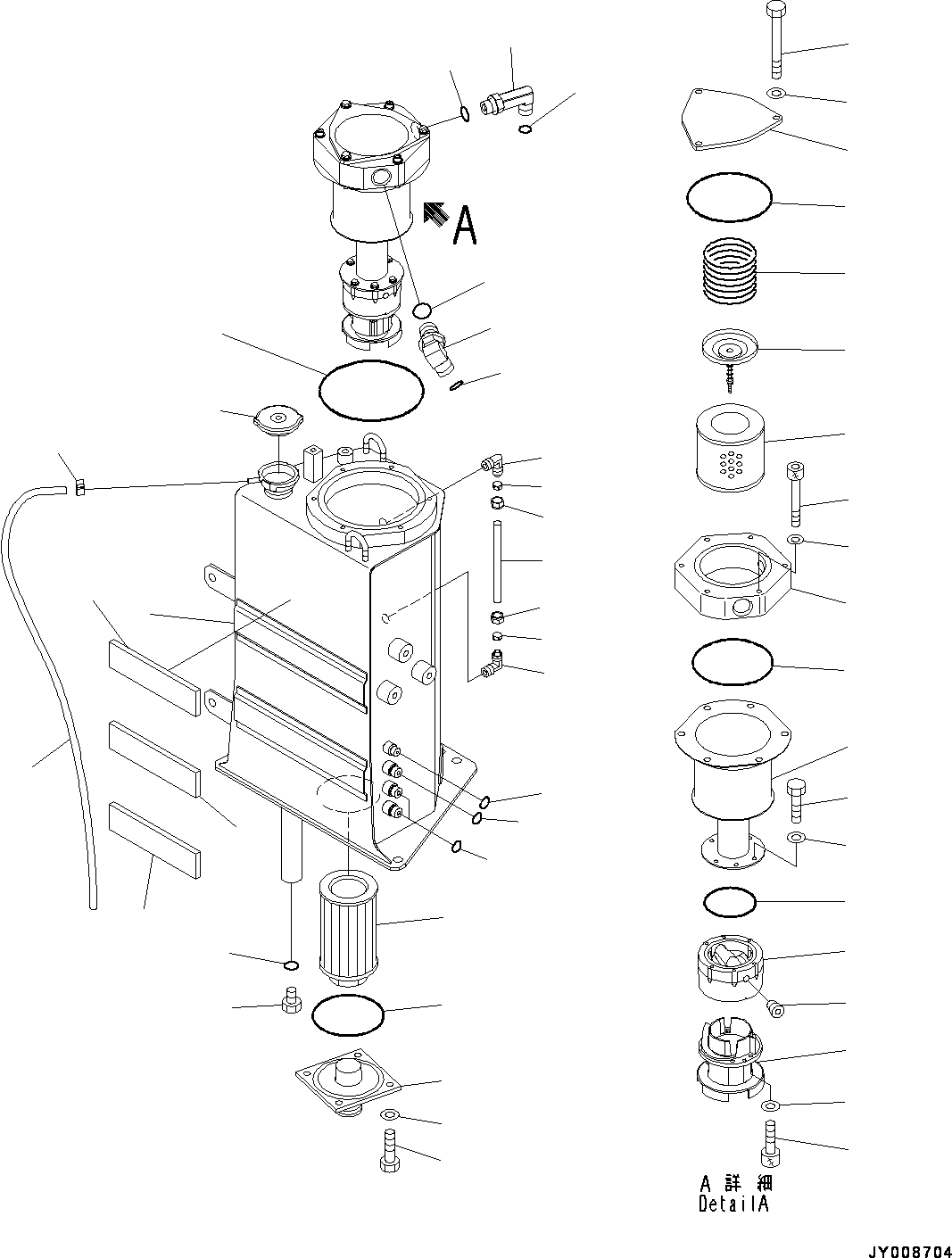 A

A 詳 細
DetailA

JY008704