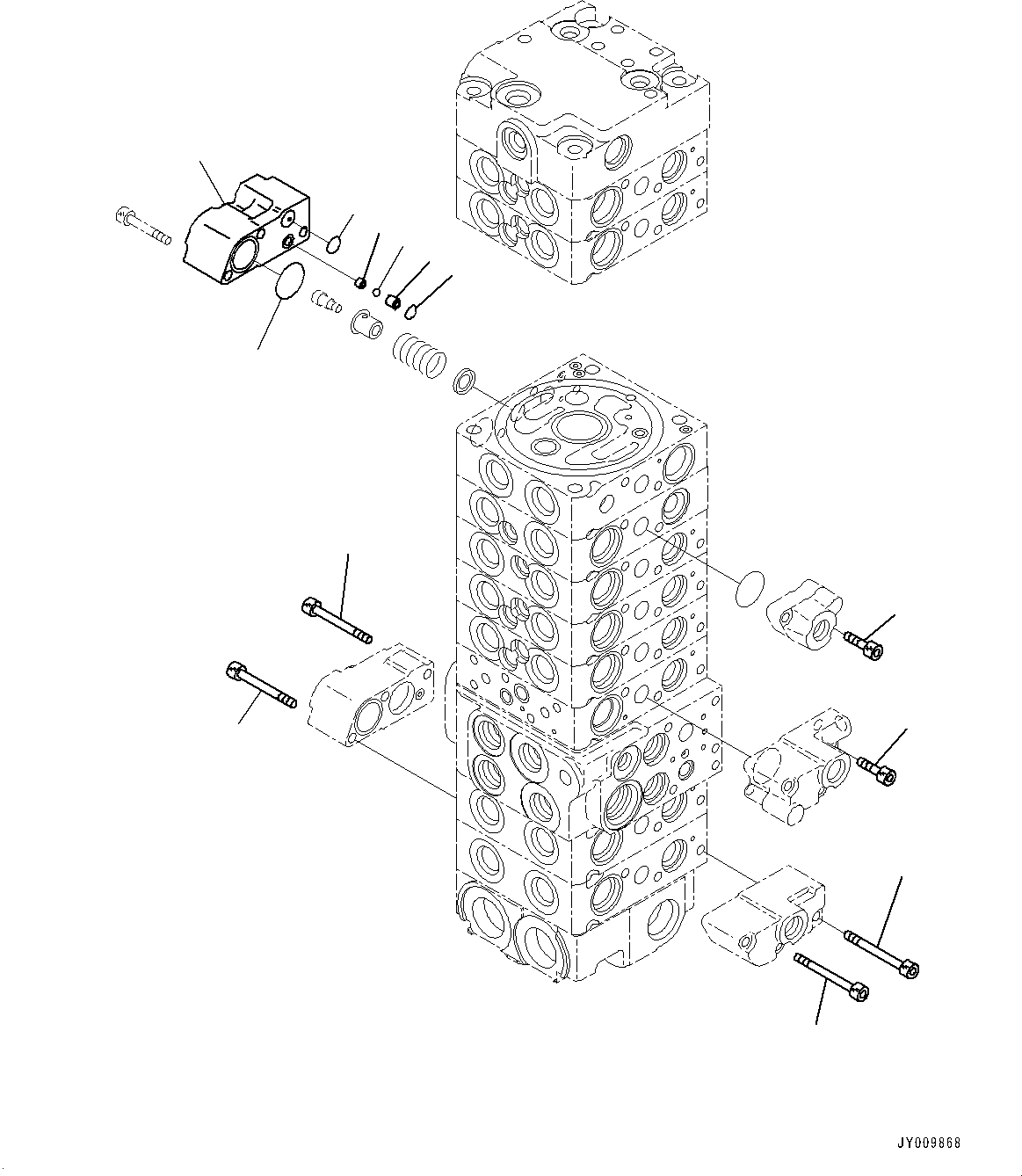 JY009868