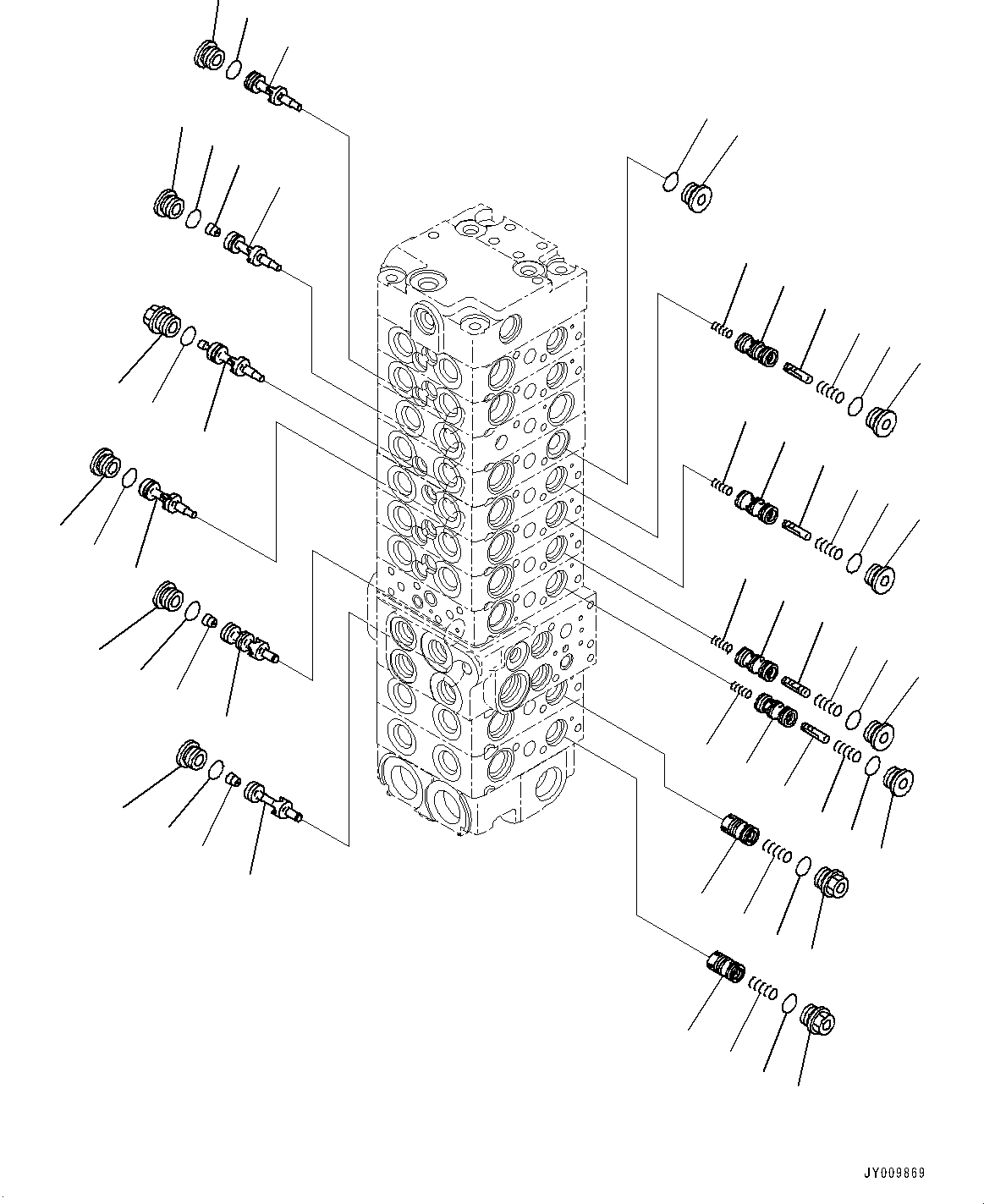 JY009869