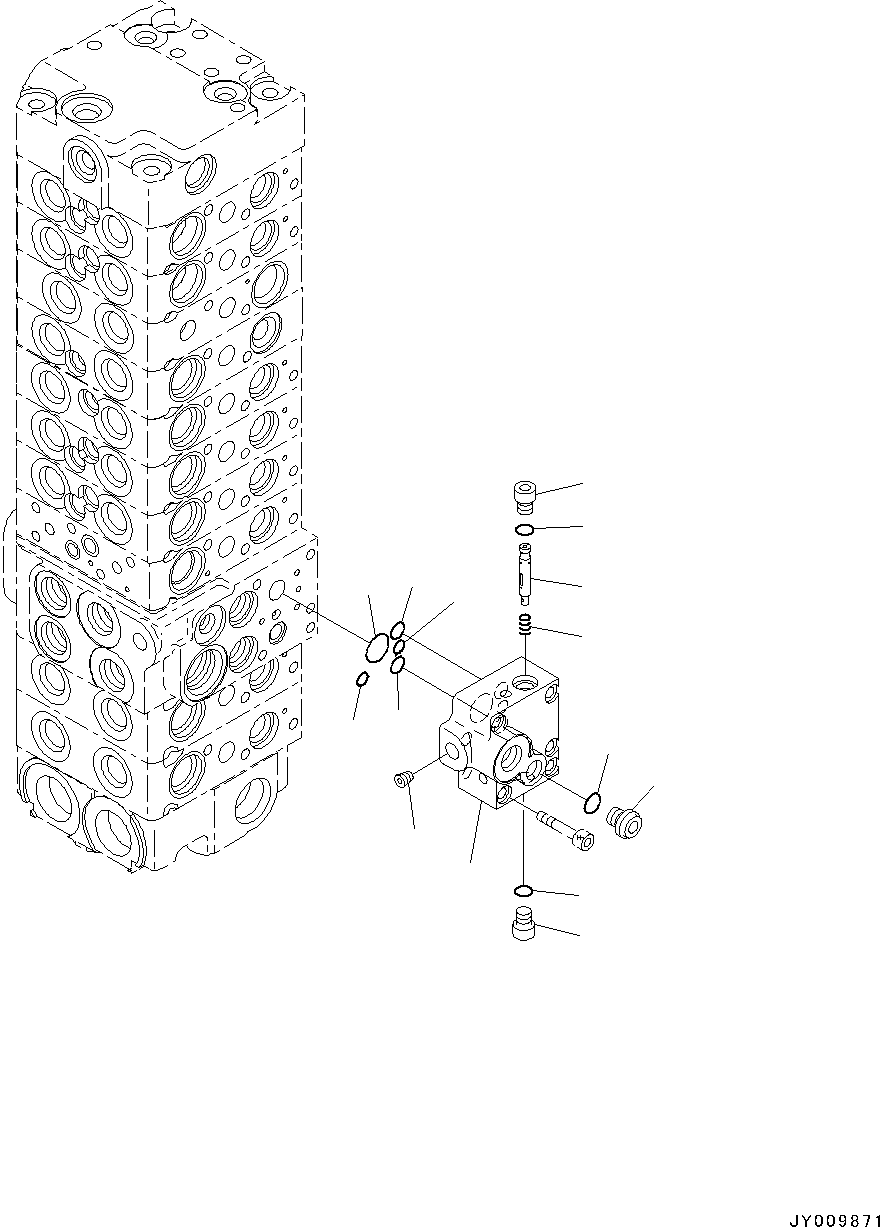 JY009871