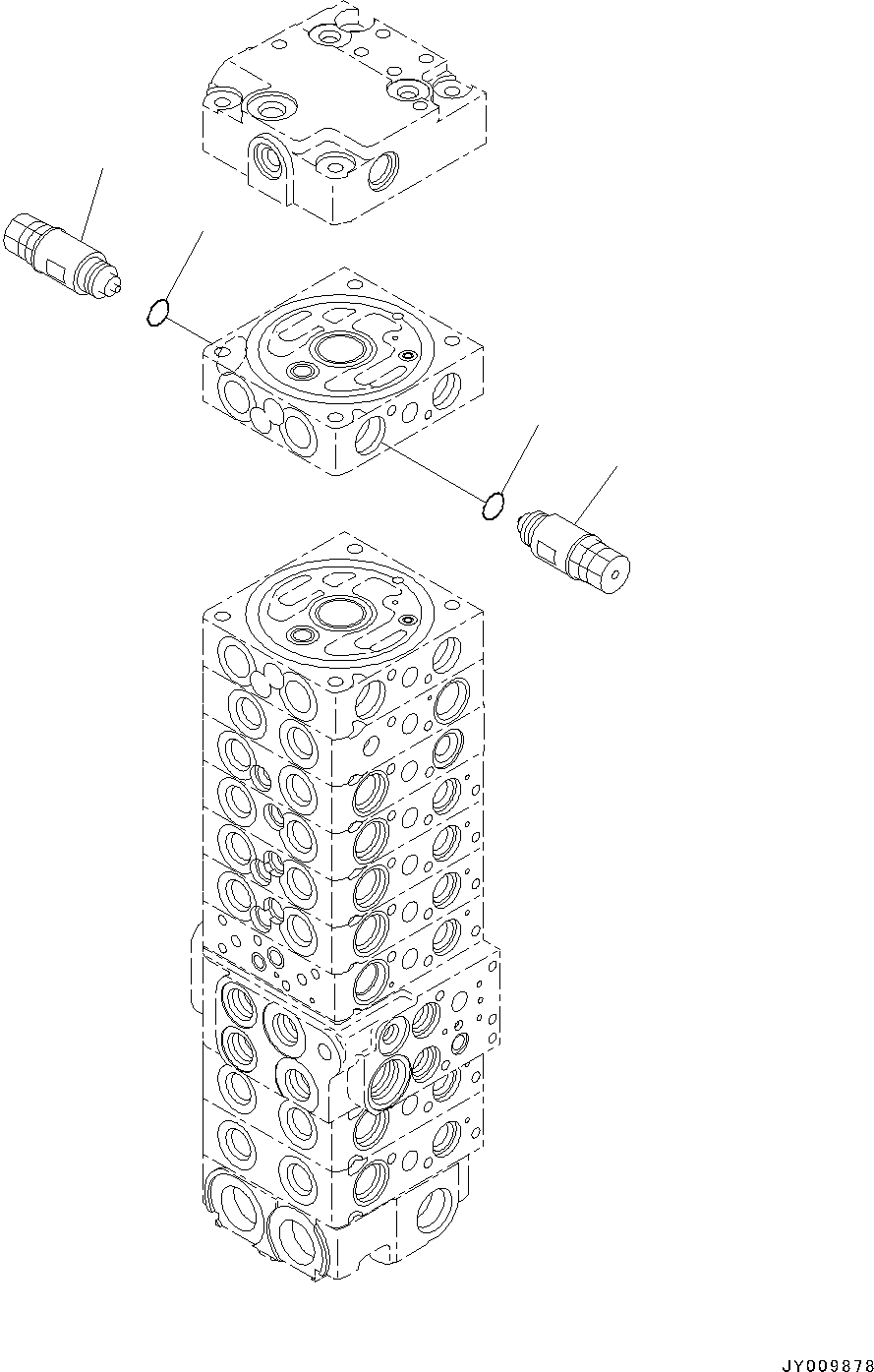 JY009878