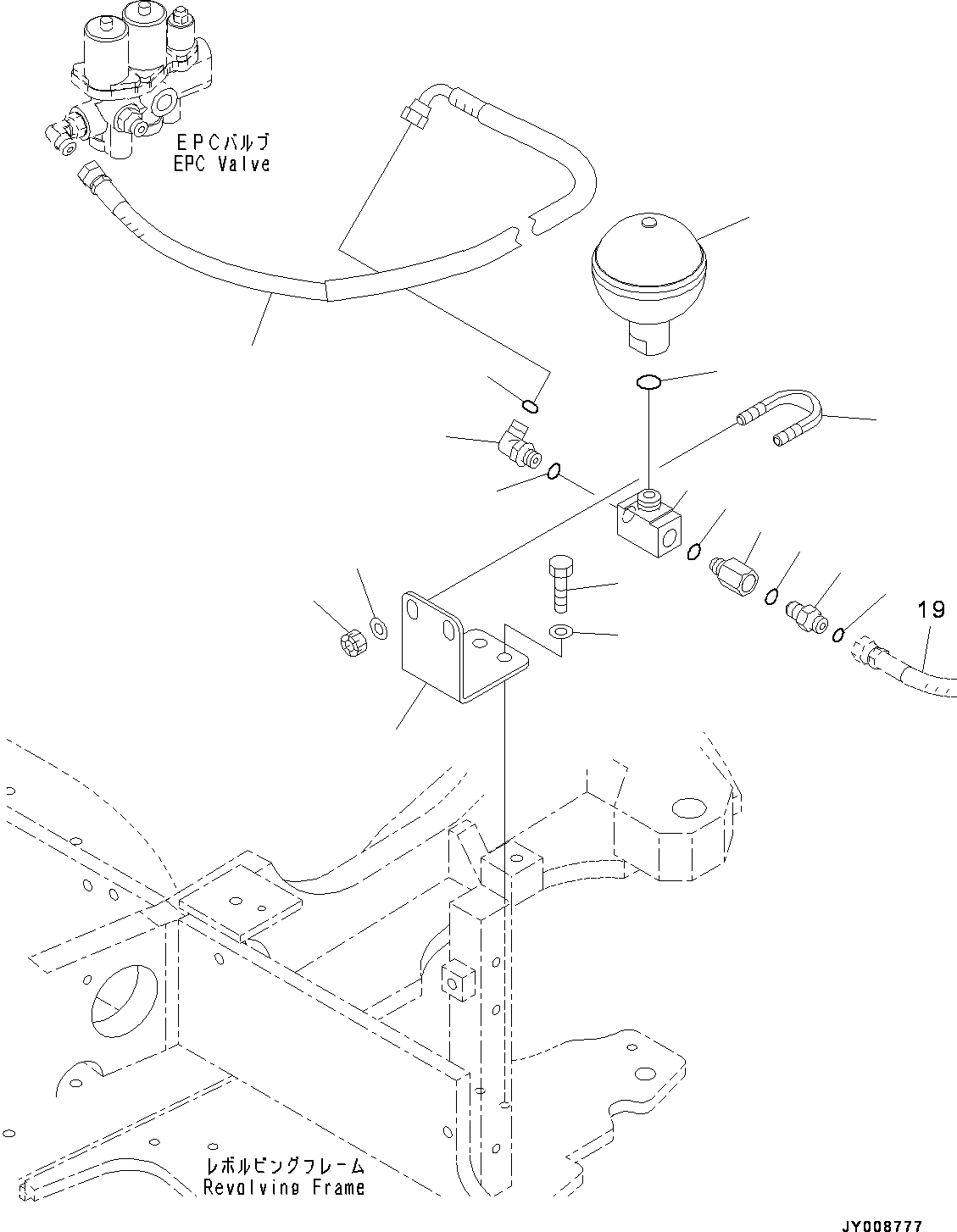 EPCバルブ
EPC Valve

19

レボルビングフレーム
Revolving Frame

JY008777