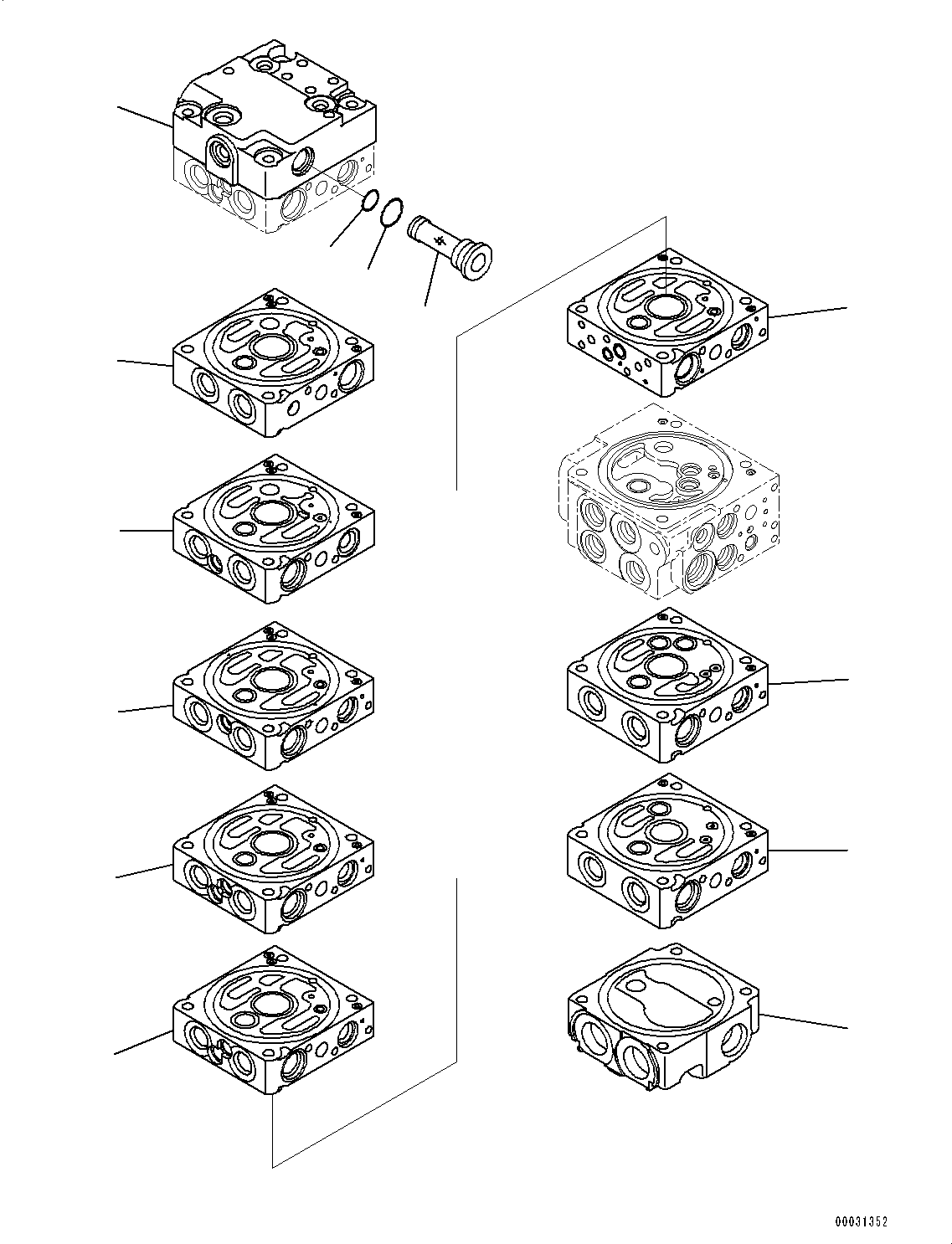 00031352