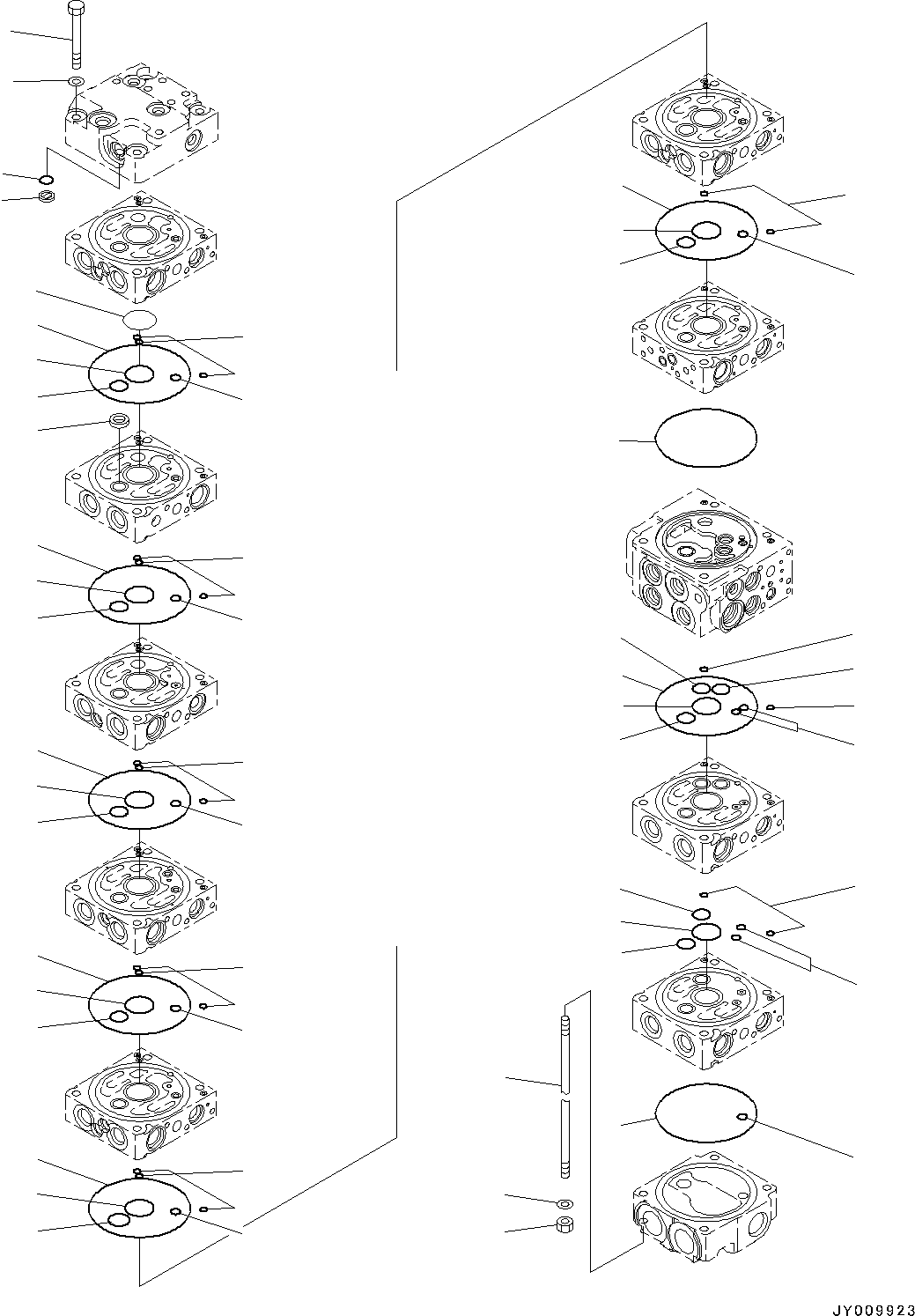 JY009923