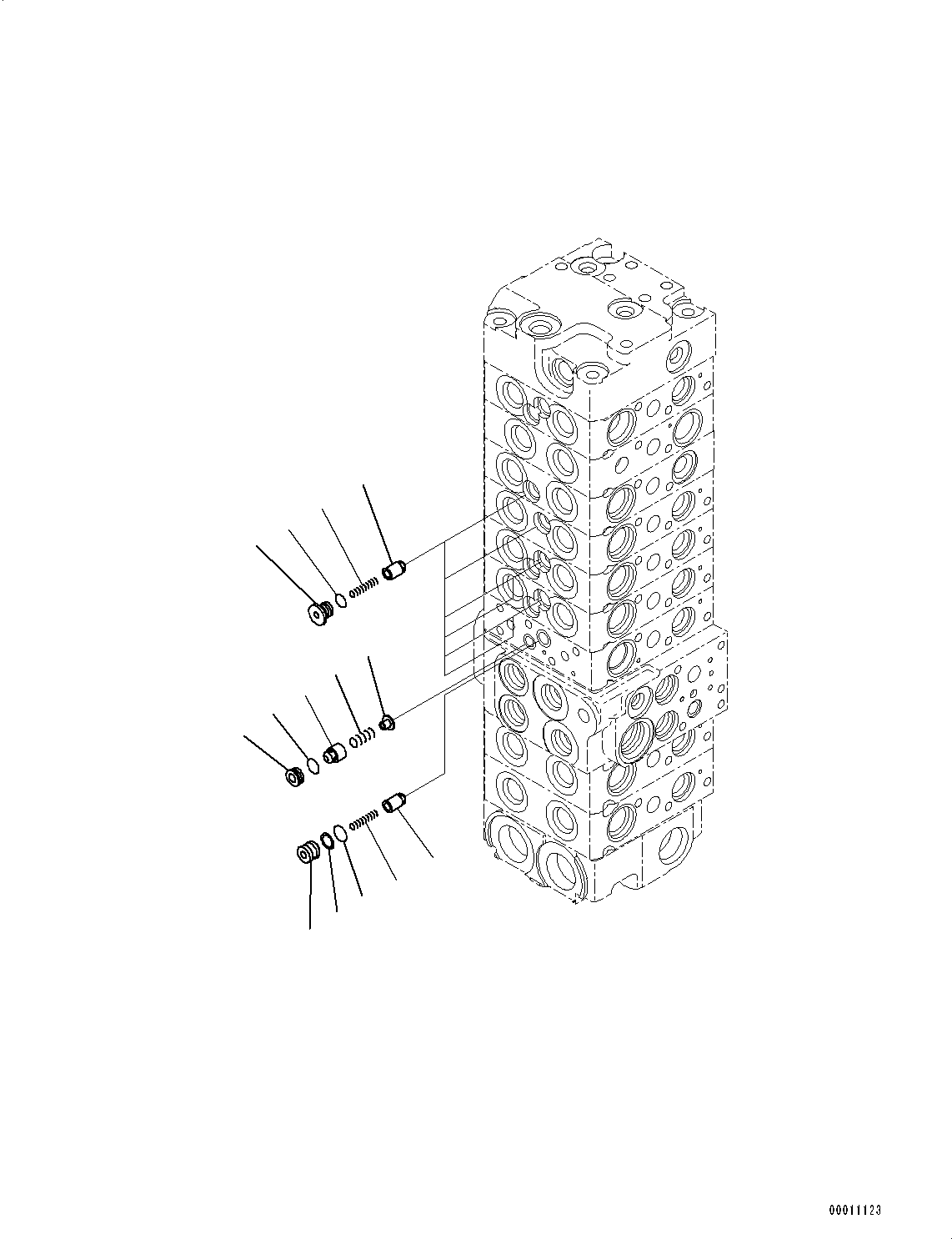 00011123