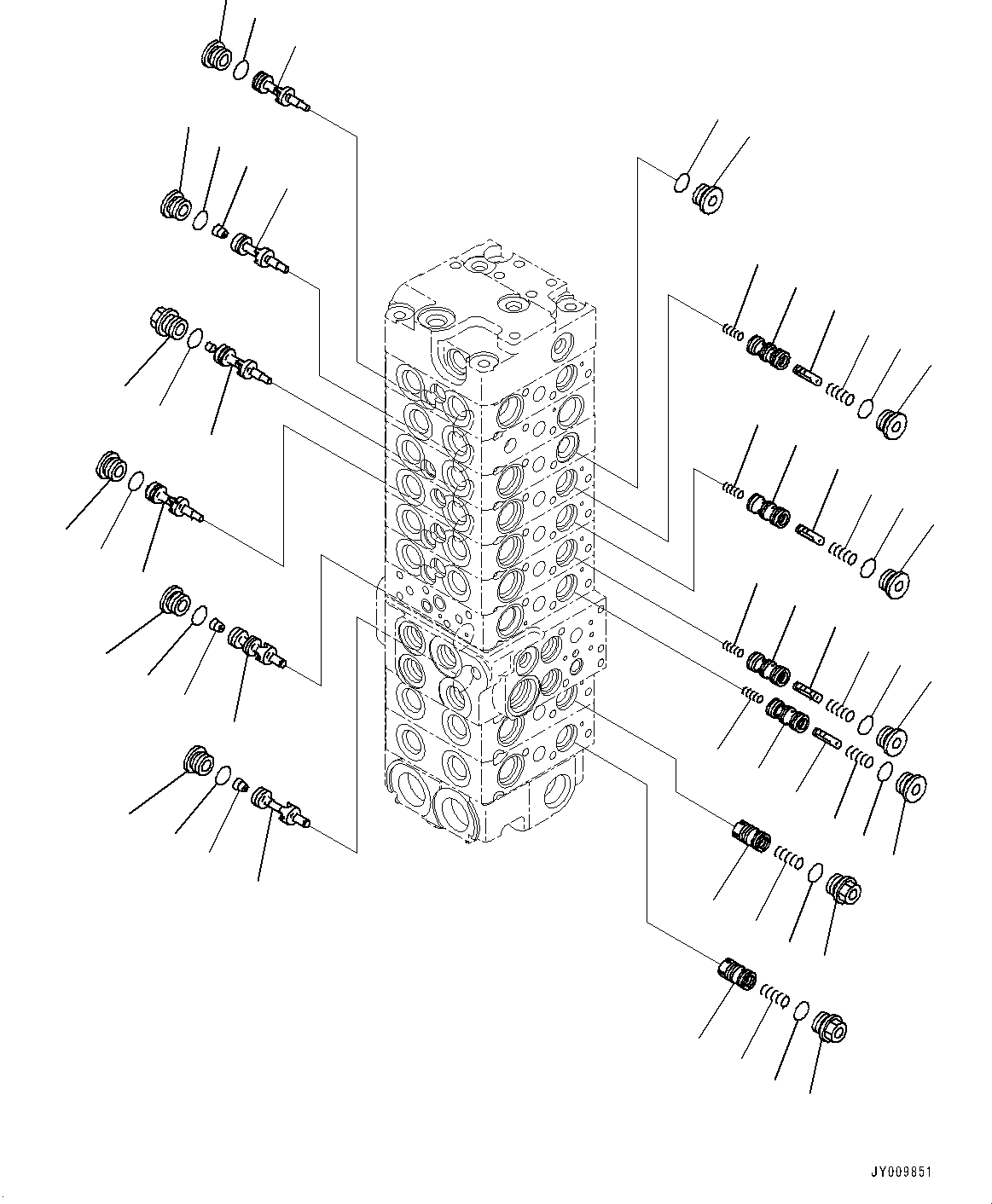 JY009851