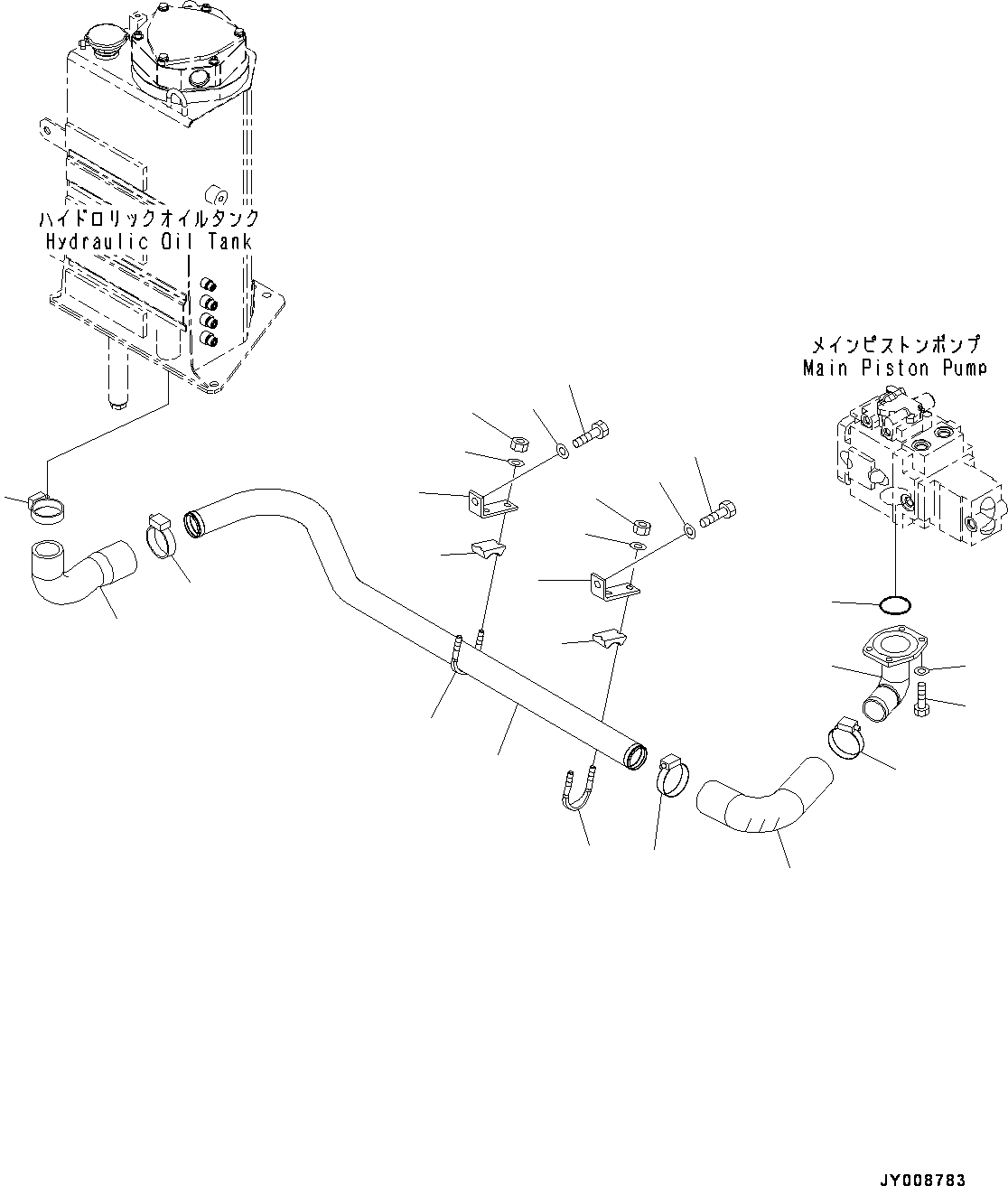 ハイドロリックオイルタンク
Hydraulic Oil Tank

メインピストンポンプ
Main Piston Pump

JY008783