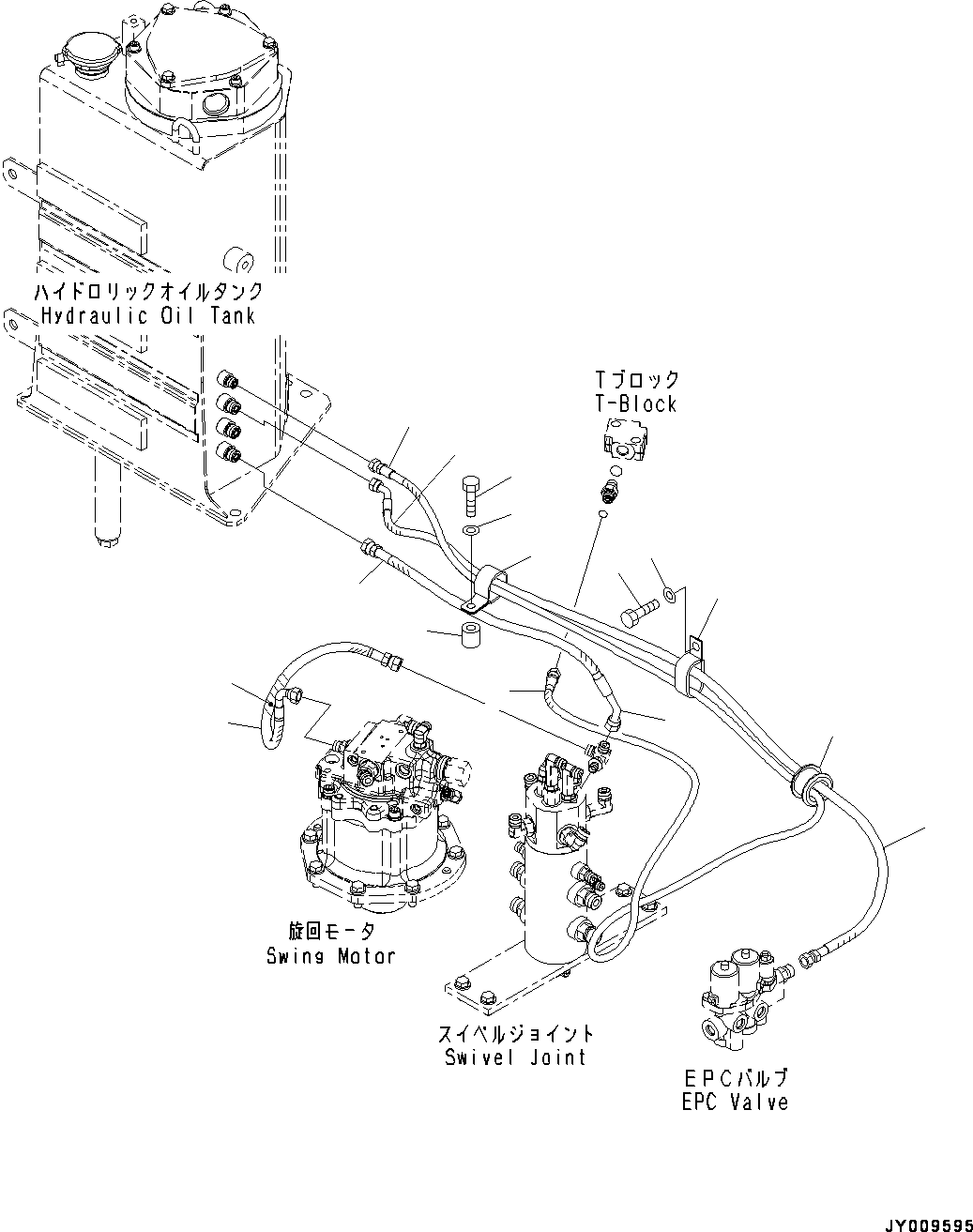 ハイドロリックオイルタンク
Hydraulic Oil Tank

Tブロック
T-Block

旋回モータ
Swing Motor

スイベルジョイント
Swivel Joint

EPCバルブ
EPC Valve

JY009595