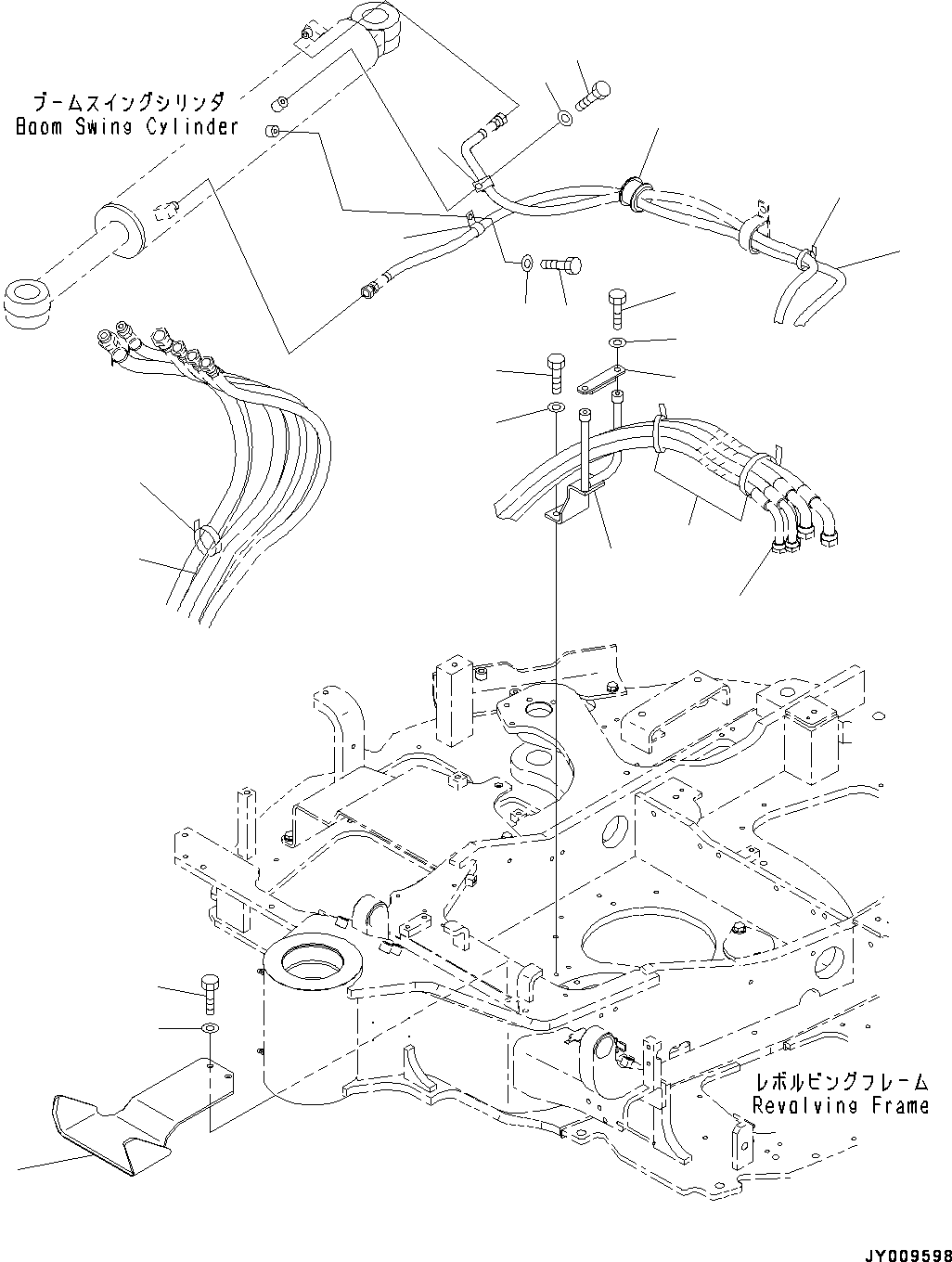 ブームスイングシリンダ
Boom Swing Cylinder

レボルビングフレーム
Revolving Frame

JY009598