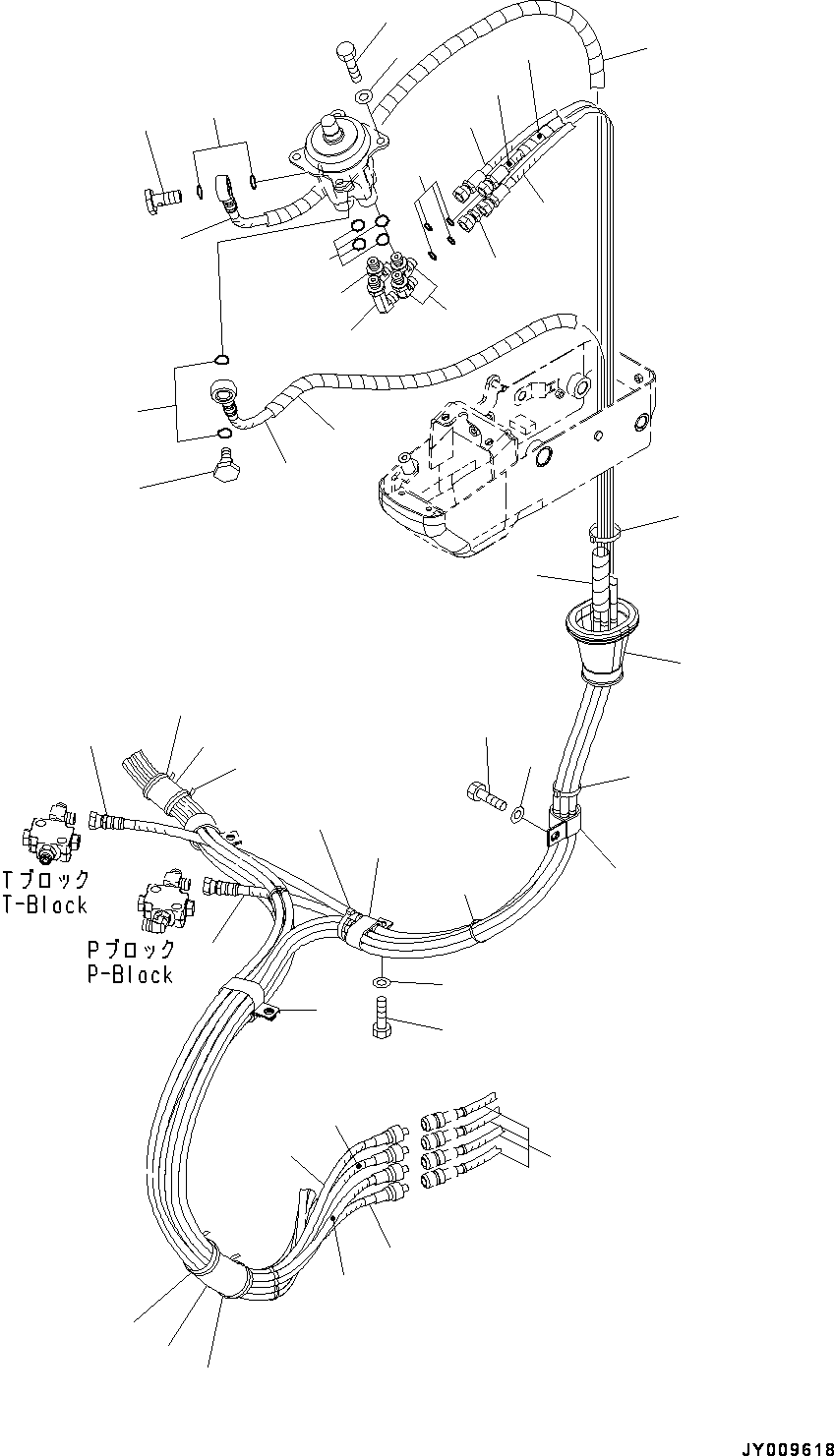 Tブロック
T-Block

Pブロック
P-Block

JY009618