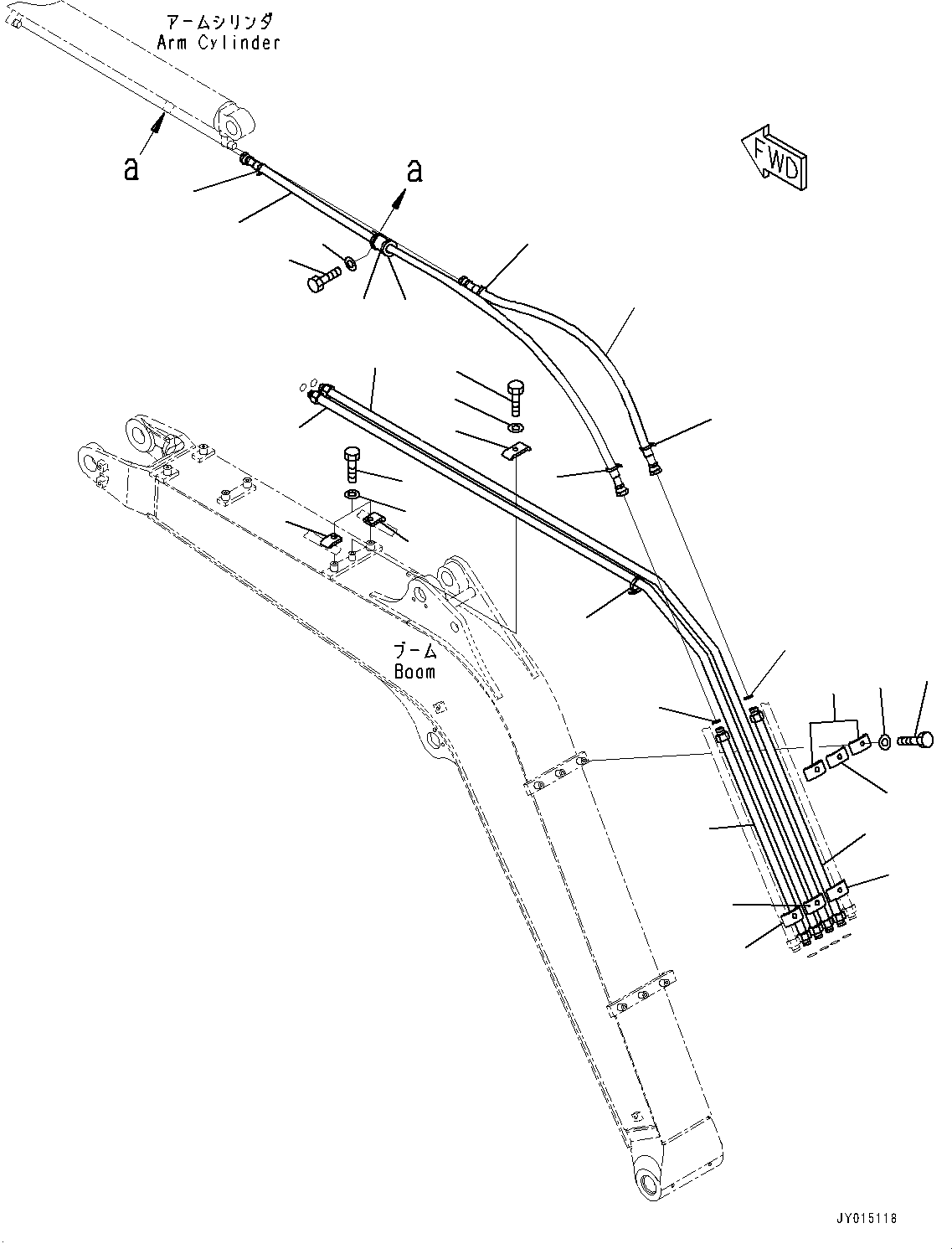 アームシリンダ
Arm Cylinder

a

a

FWD

ブーム
Boom

JY015118