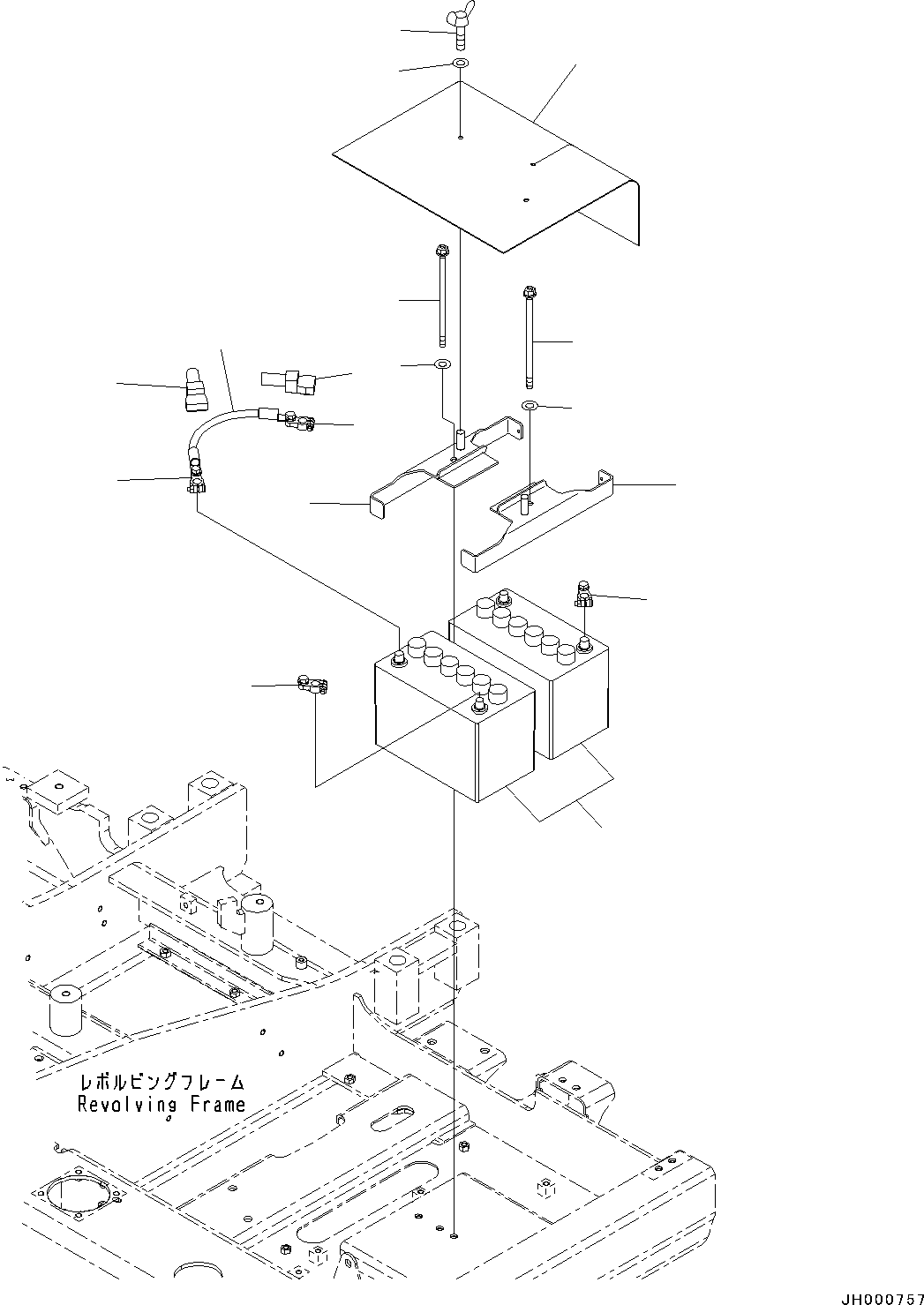 レボルビングフレーム
Revolving Frame

JH000757