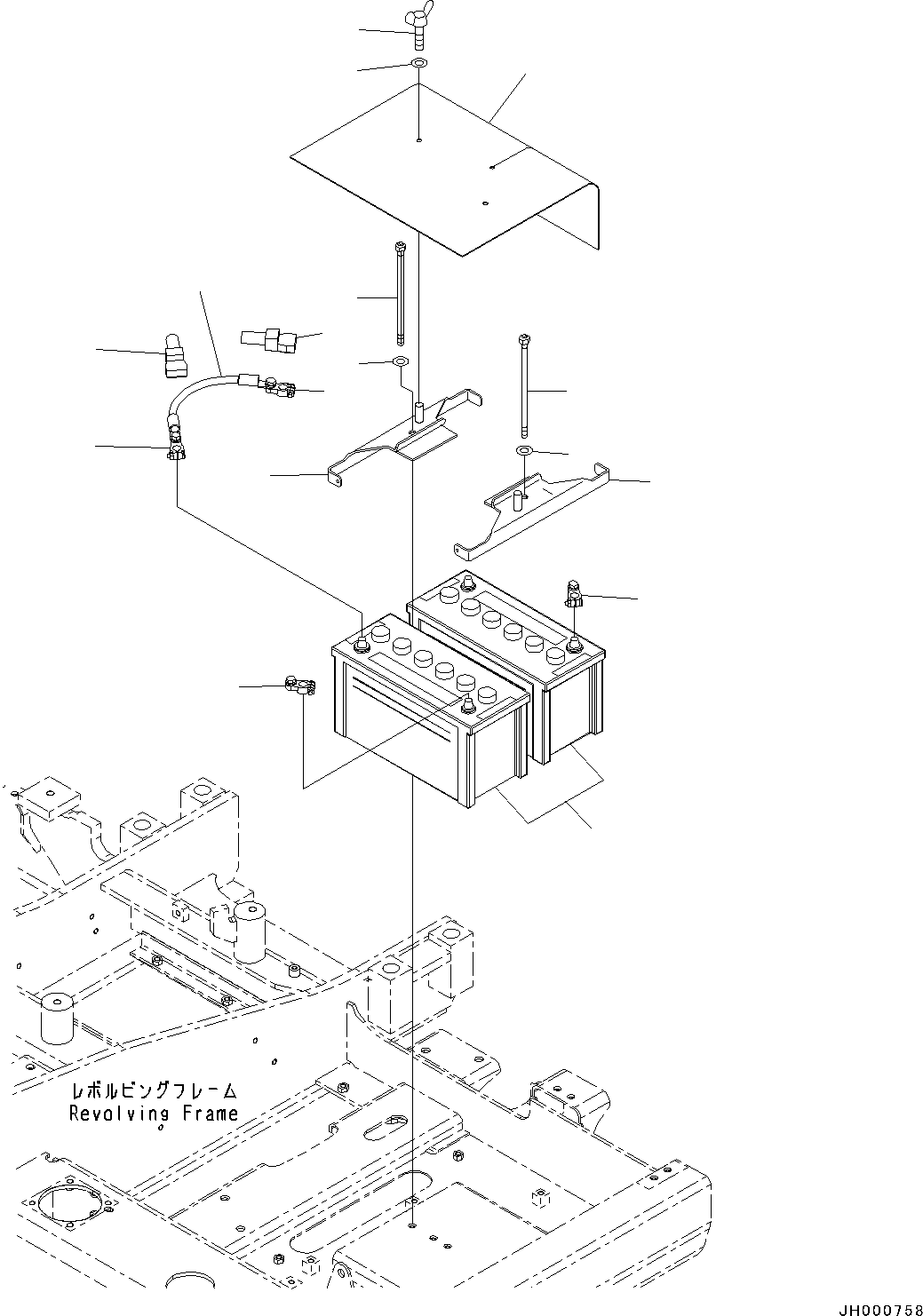 レボルビングフレーム
Revolving Frame

JH000758