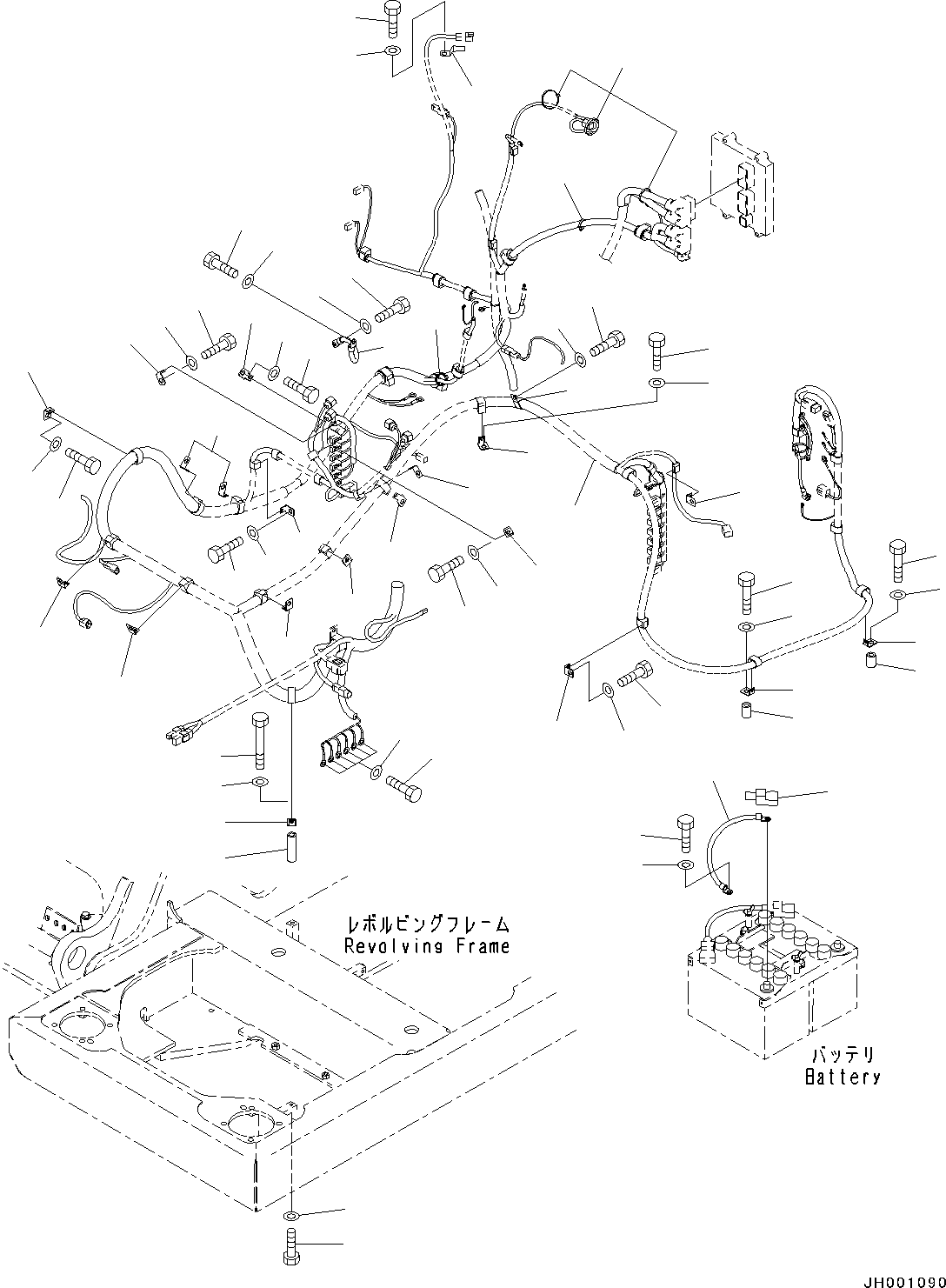 レボルビングフレーム
Revolving Frame

バッテリ
Battery

JH001090