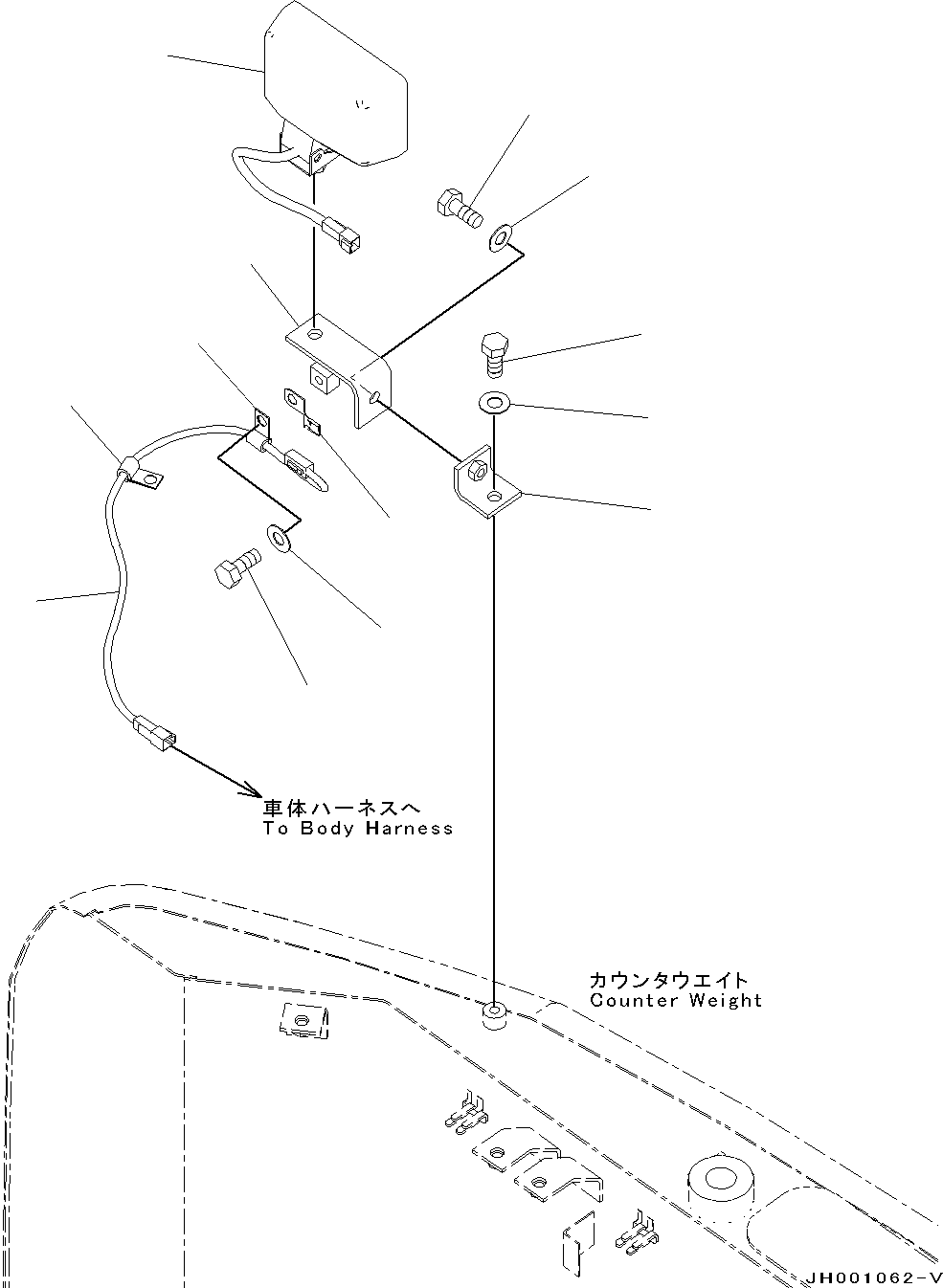 車体ハーネスへ
To Body Harness

カウンタウエイト
Counter Weight

JH001062-V