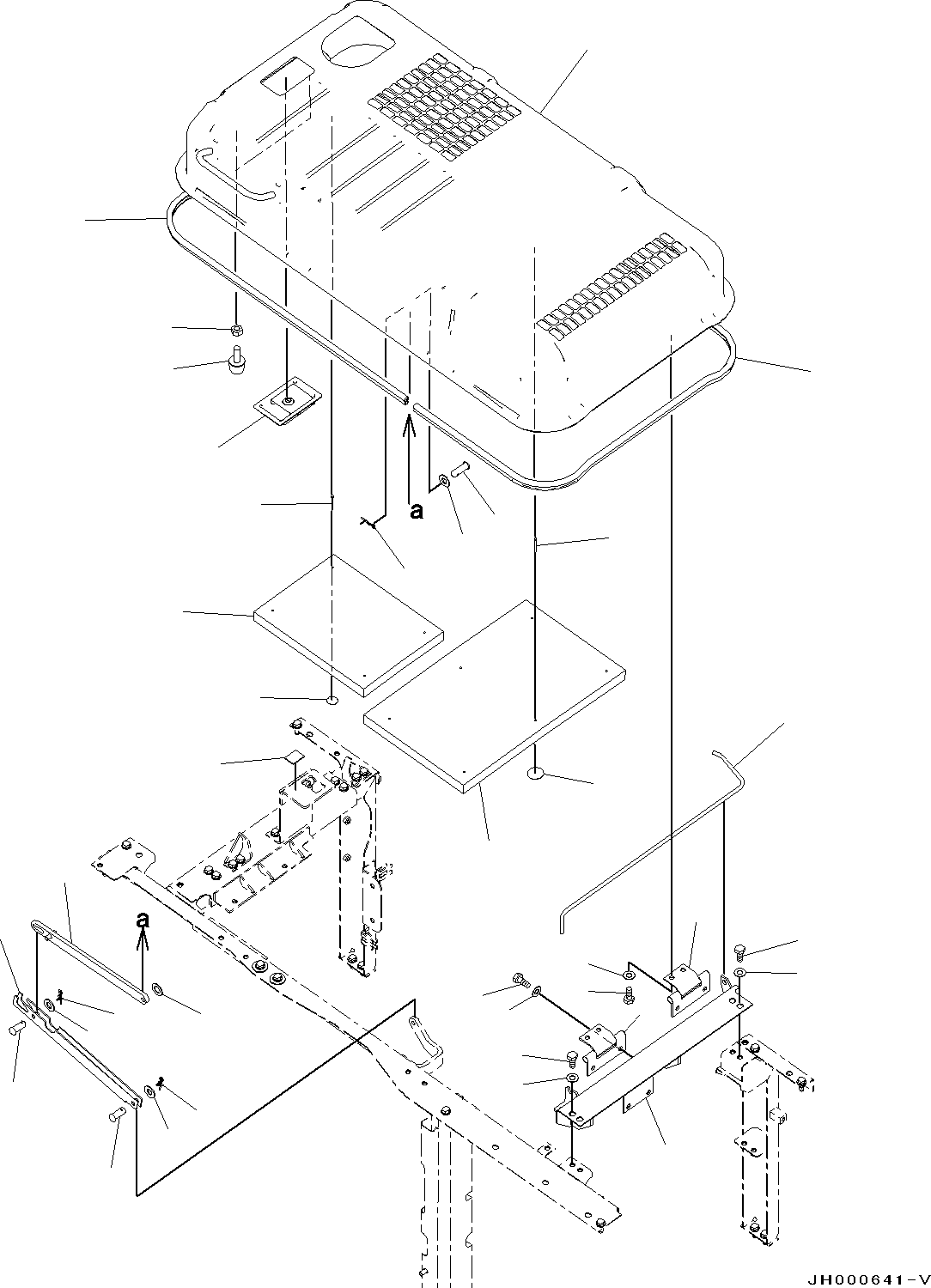 a

a

JH000641-V