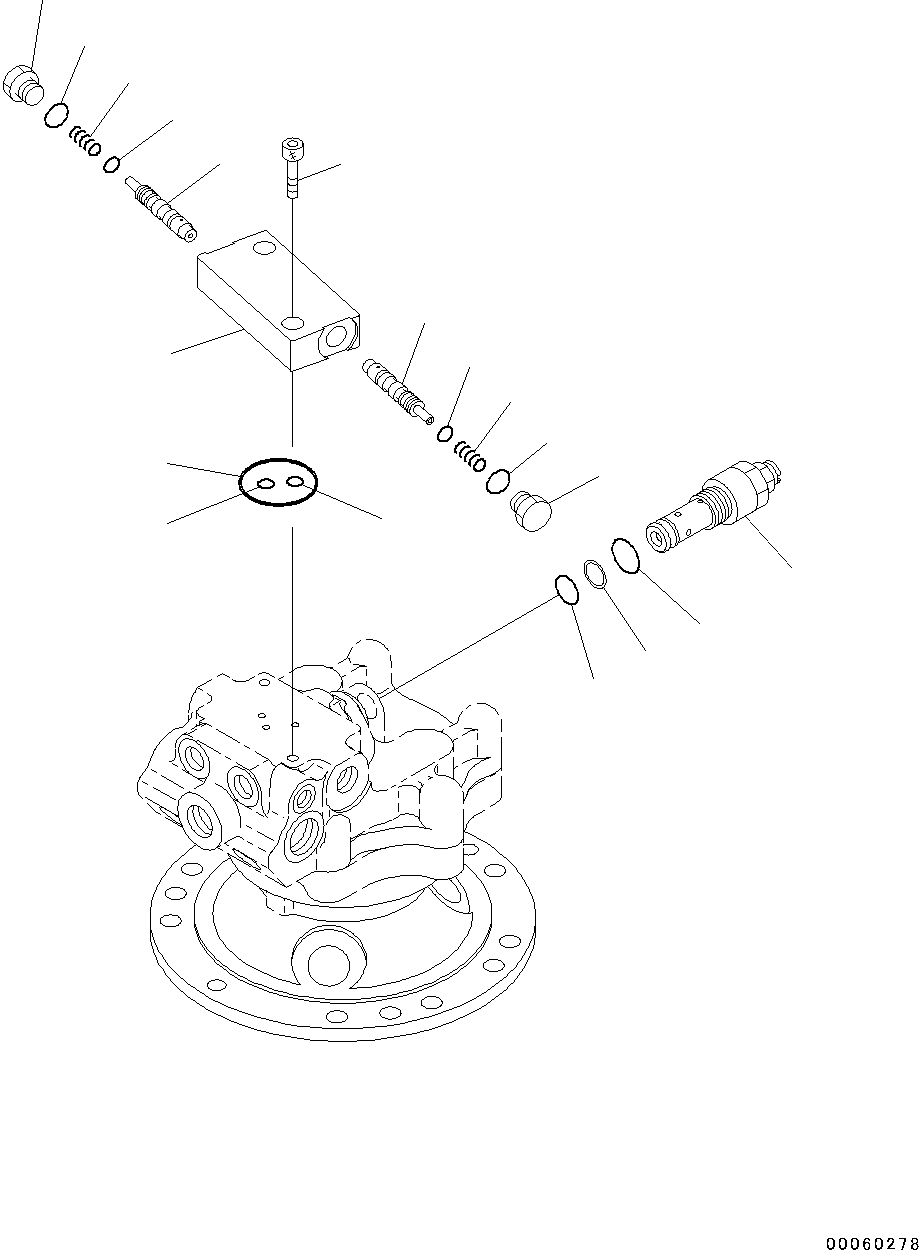 00060278