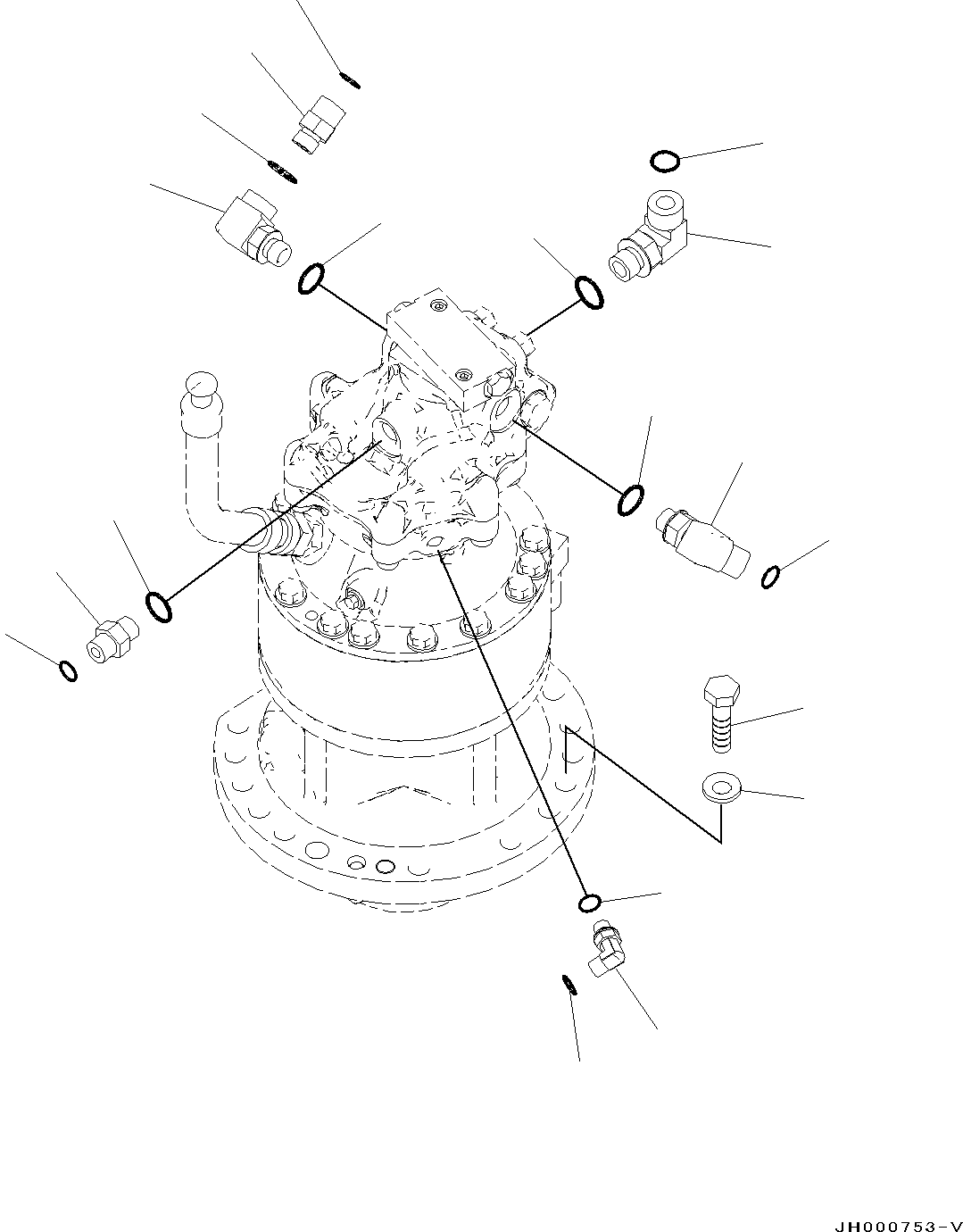 JH000753-V