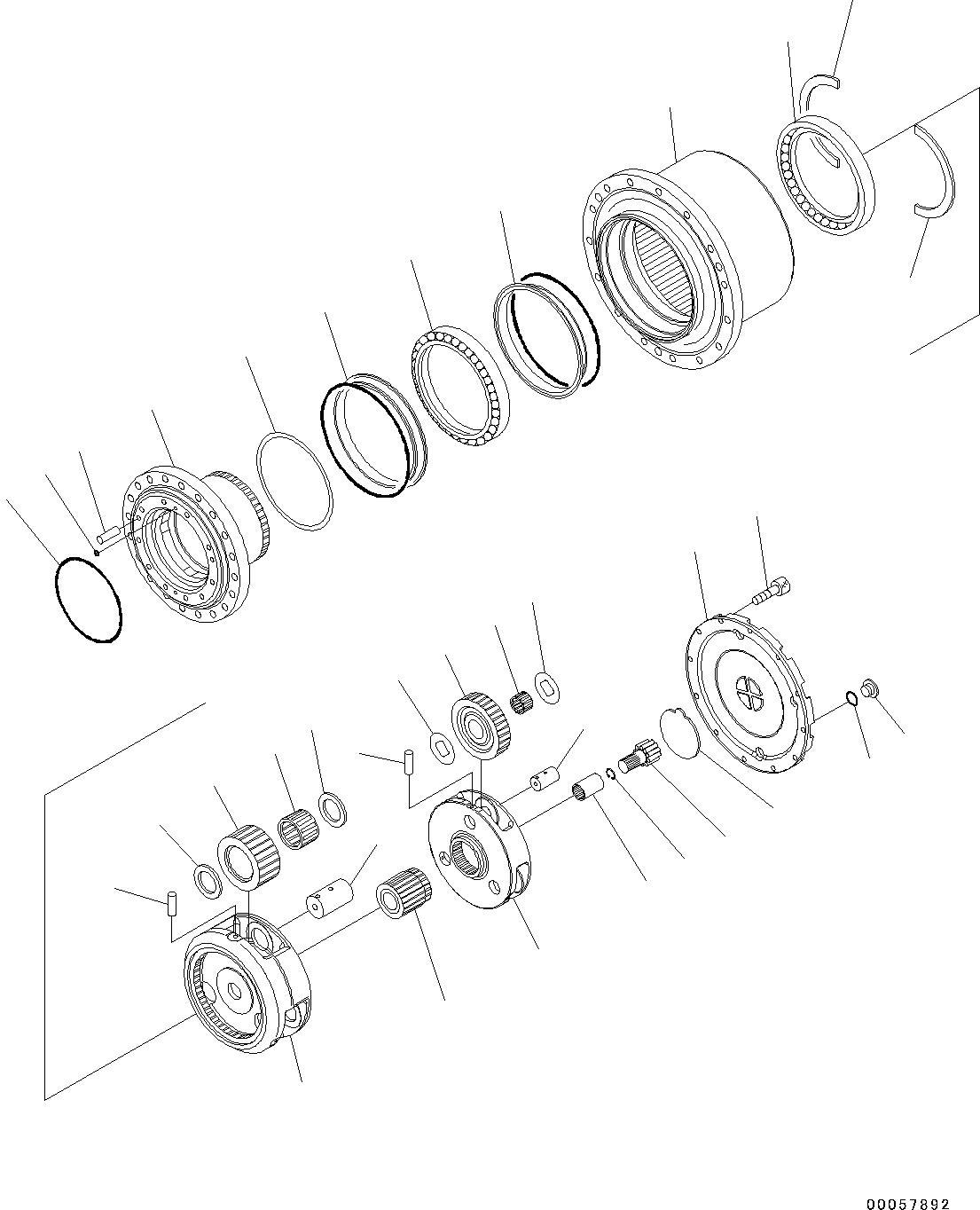 00057892