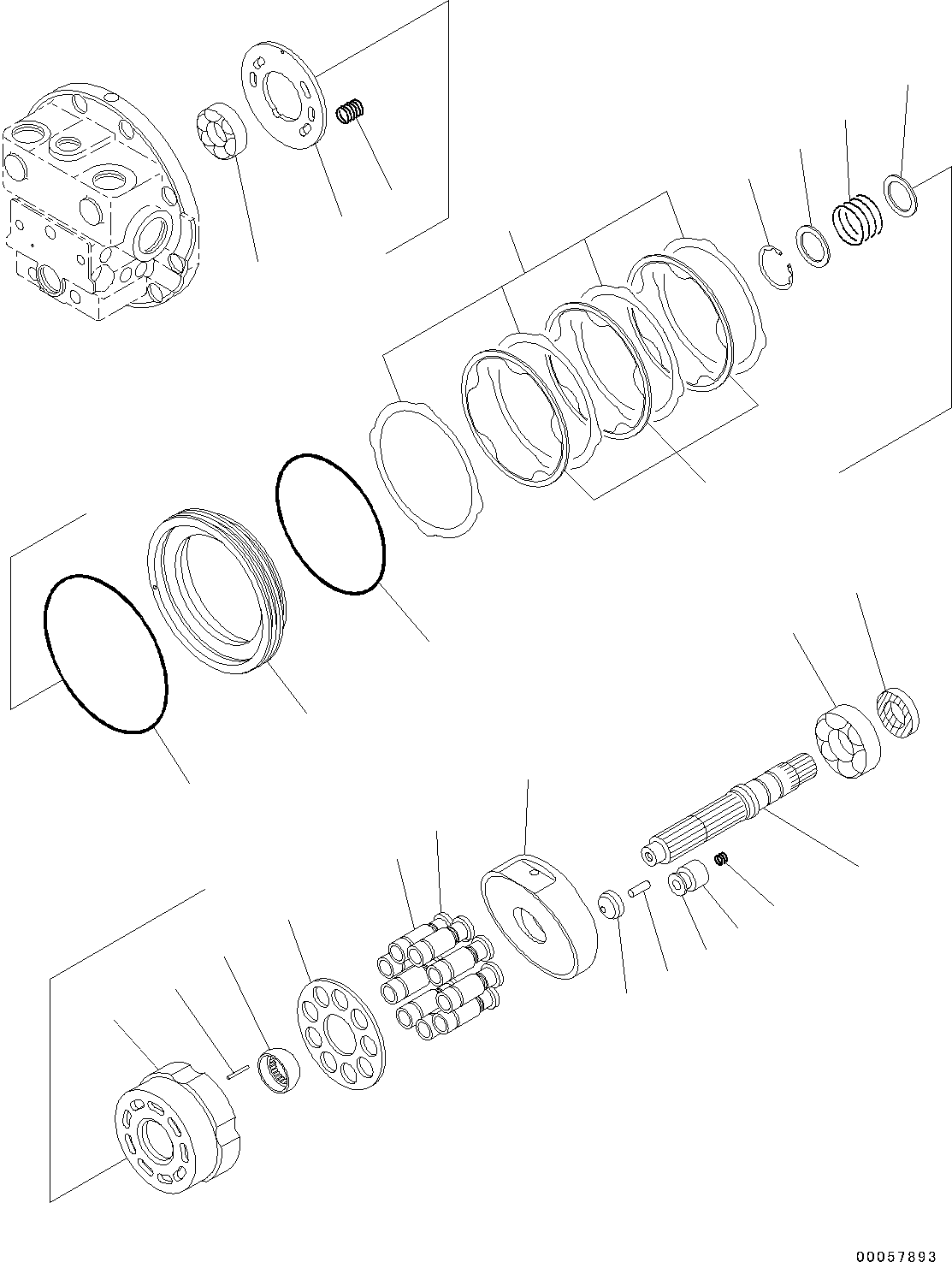 00057893