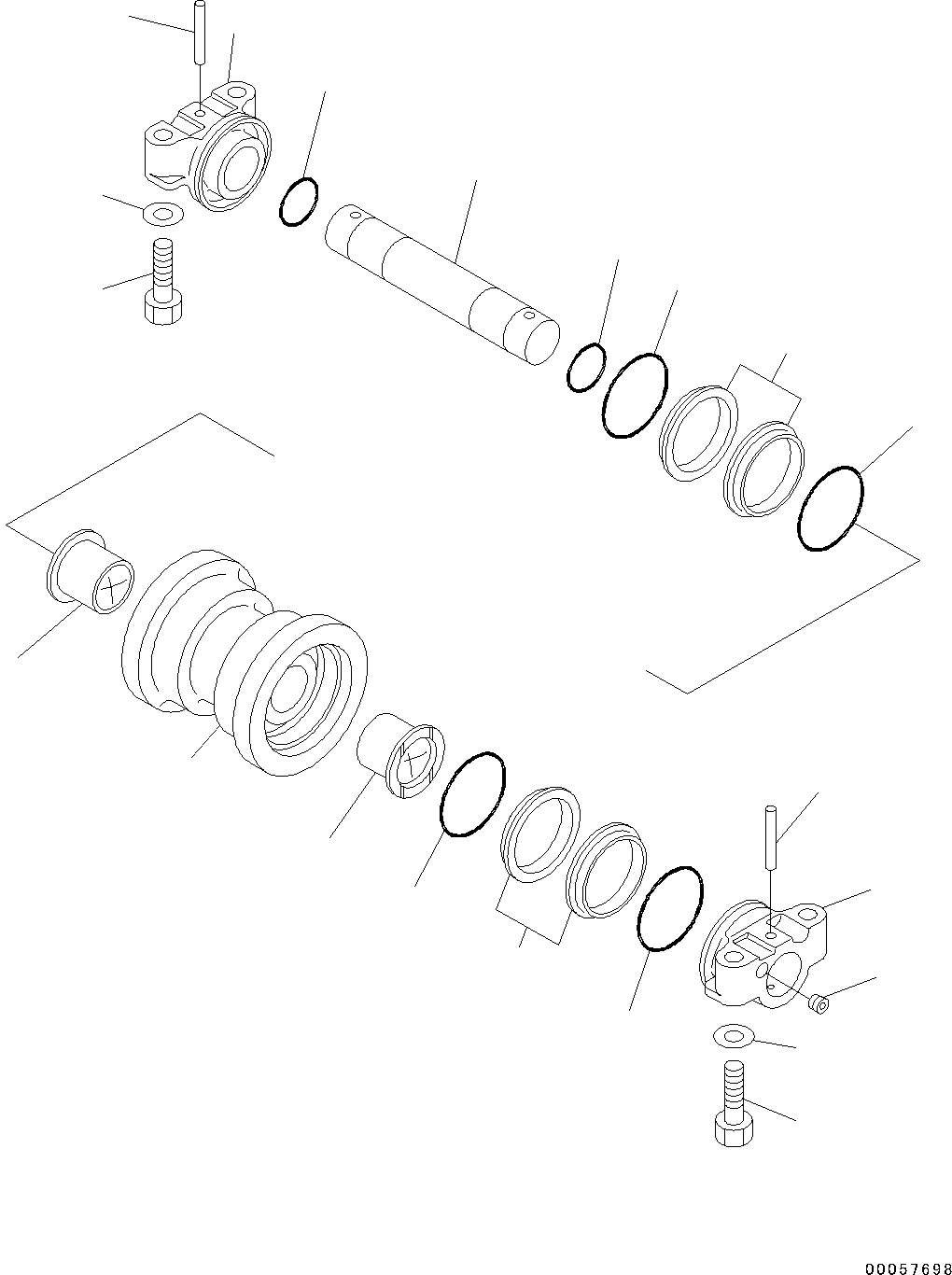 00057698