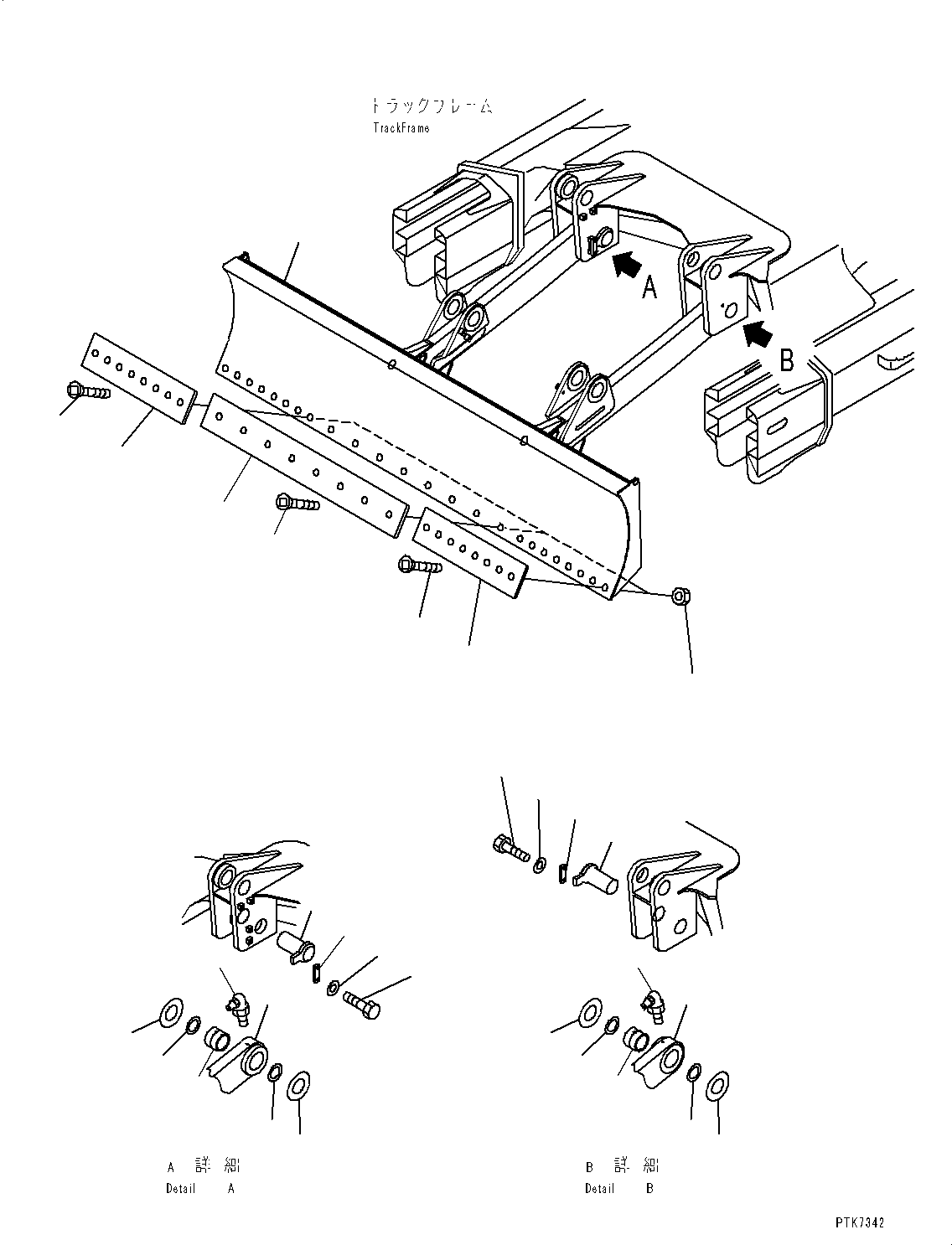 トラックフレーム
TrackFrame

A

B

A 詳 細
Detail A

B 詳 細
Detail B

PTK7342