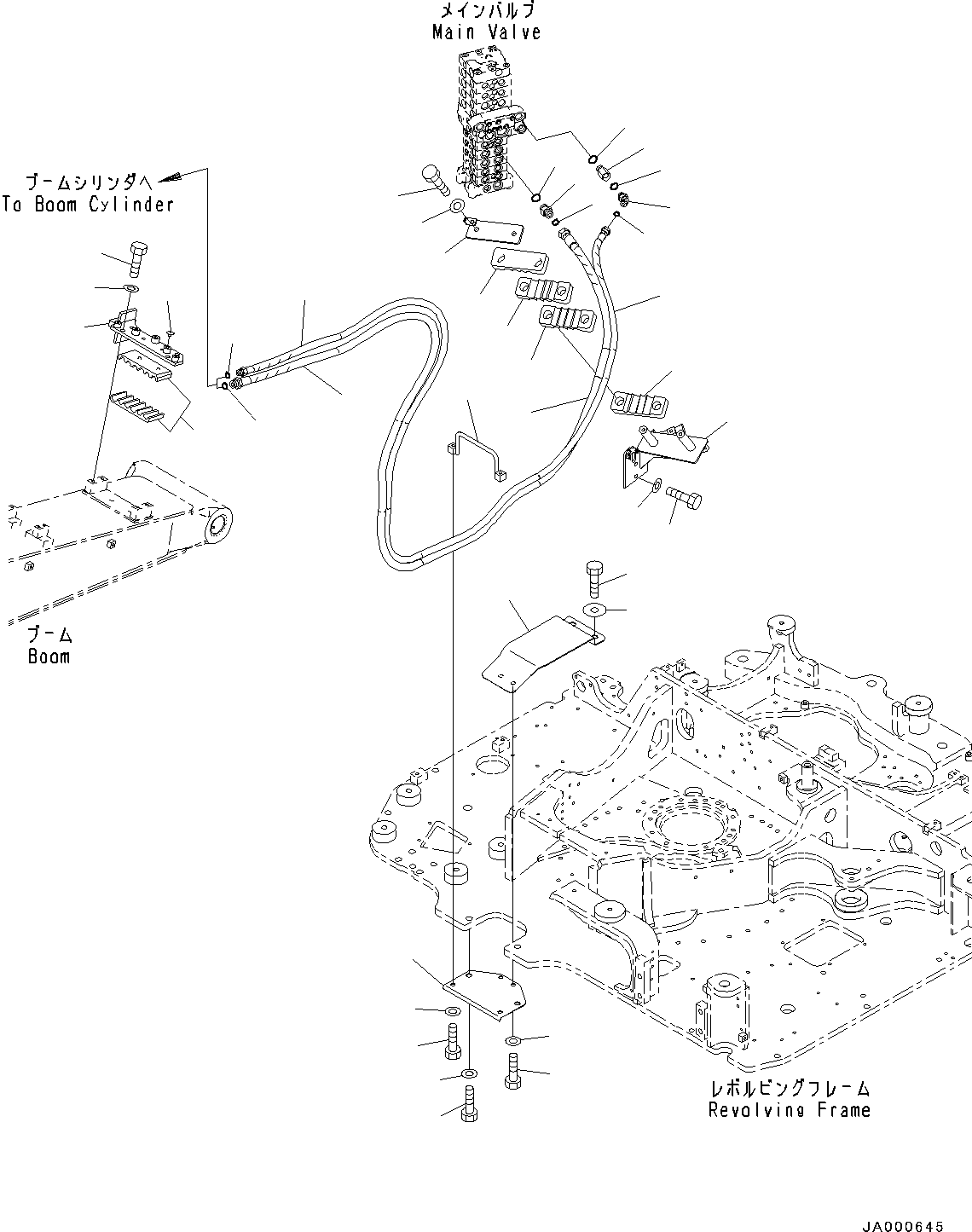 メインバルブ
Main Valve

ブームシリンダへ
To Boom Cylinder

ブーム
Boom

レボルビングフレーム
Revolving Frame

JA000645