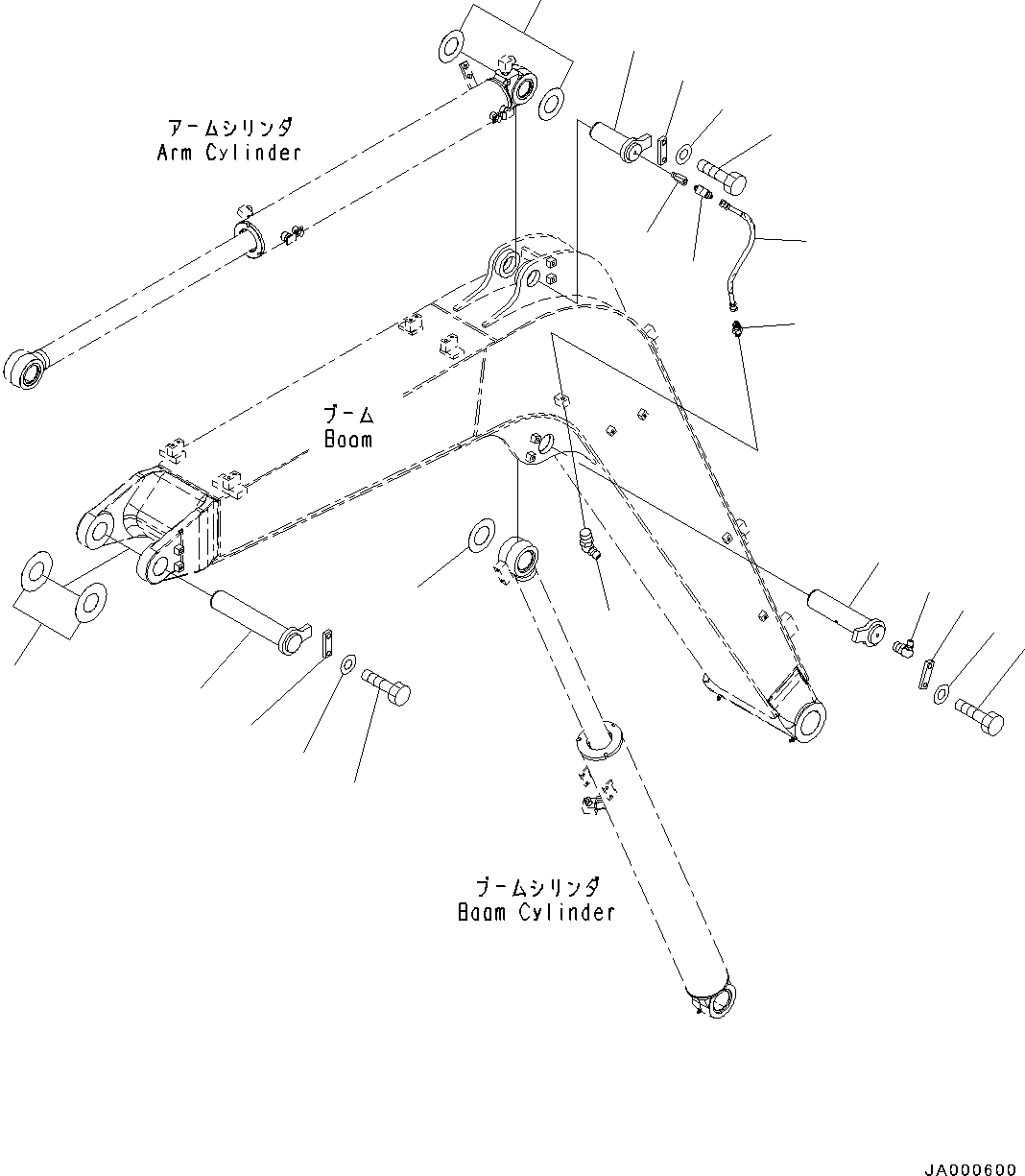 アームシリンダ
Arm Cylinder

ブーム
Boom

ブームシリンダ
Boom Cylinder

JA000600